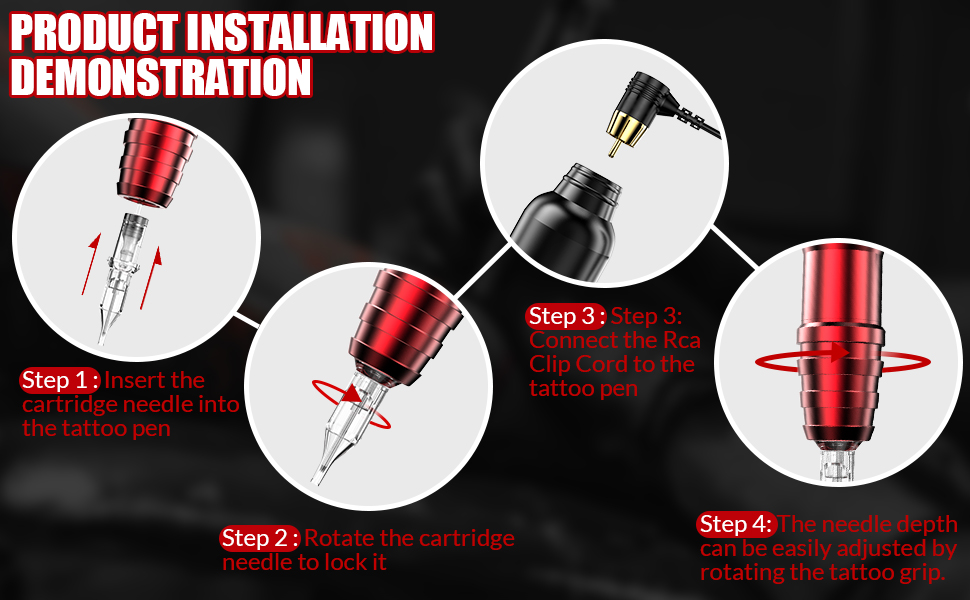 PRODUCT INSTALLATION DEMONSTRATION

Step 1 : Insert the cartridge needle into the tattoo pen

Step 2 : Rotate the cartridge needle to lock it

Step 3 : Step 3: Connect the Rca Clip Cord to the tattoo pen

Step 4: The needle depth can be easily adjusted by rotating the tattoo grip.