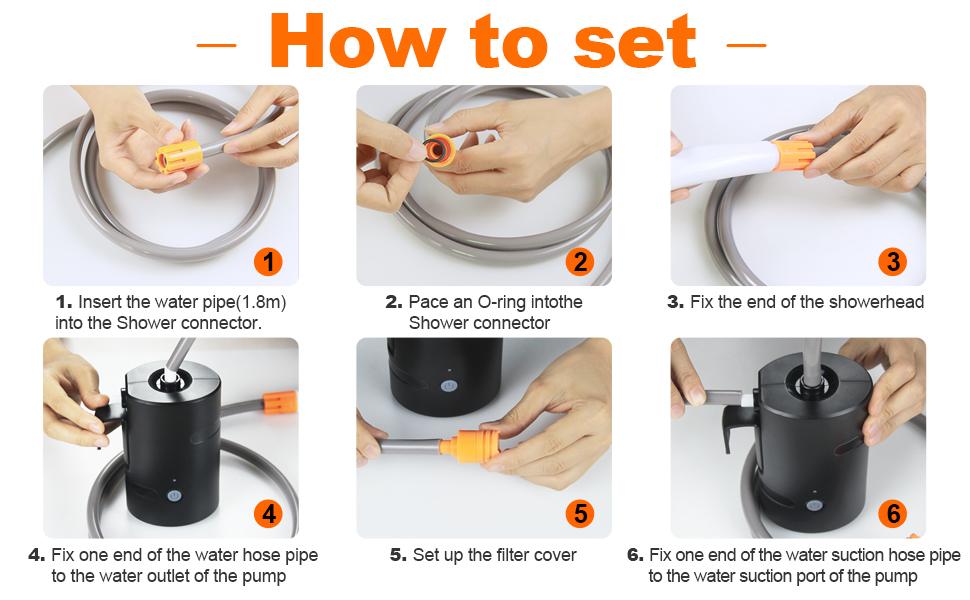 — How to set —

1

1. Insert the water pipe(1.8m) into the Shower connector.

2

2. Pace an O-ring intothe Shower connector

3

3. Fix the end of the showerhead

4

4. Fix one end of the water hose pipe to the water outlet of the pump

5

5. Set up the filter cover

6

6. Fix one end of the water suction hose pipe to the water suction port of the pump