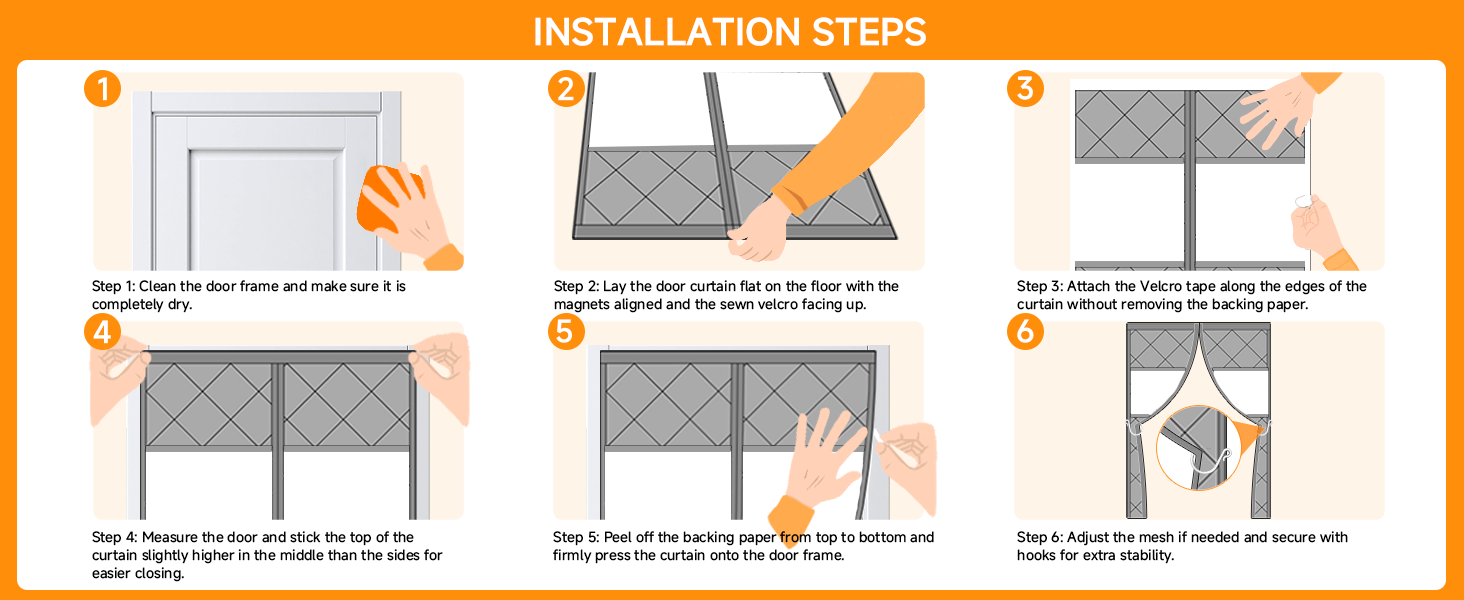 INSTALLATION STEPS

1

Step 1: Clean the door frame and make sure it is completely dry.

2

Step 2: Lay the door curtain flat on the floor with the magnets aligned and the sewn velcro facing up.

3

Step 3: Attach the Velcro tape along the edges of the curtain without removing the backing paper.

4

Step 4: Measure the door and stick the top of the curtain slightly higher in the middle than the sides for easier closing.

5

Step 5: Peel off the backing paper from top to bottom and firmly press the curtain onto the door frame.

6

Step 6: Adjust the mesh if needed and secure with hooks for extra stability.