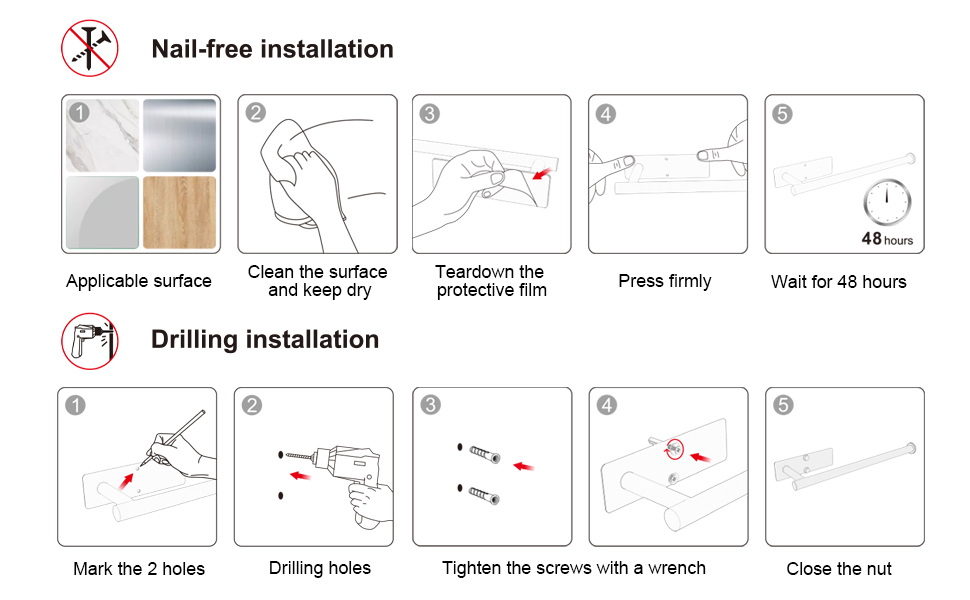 Nail-free installation

1

Applicable surface

2

Clean the surface and keep dry

3

Teardown the protective film

4

Press firmly

5

48 hours

Wait for 48 hours

Drilling installation

1

Mark the 2 holes

2

Drilling holes

3

4

Tighten the screws with a wrench

5

Close the nut