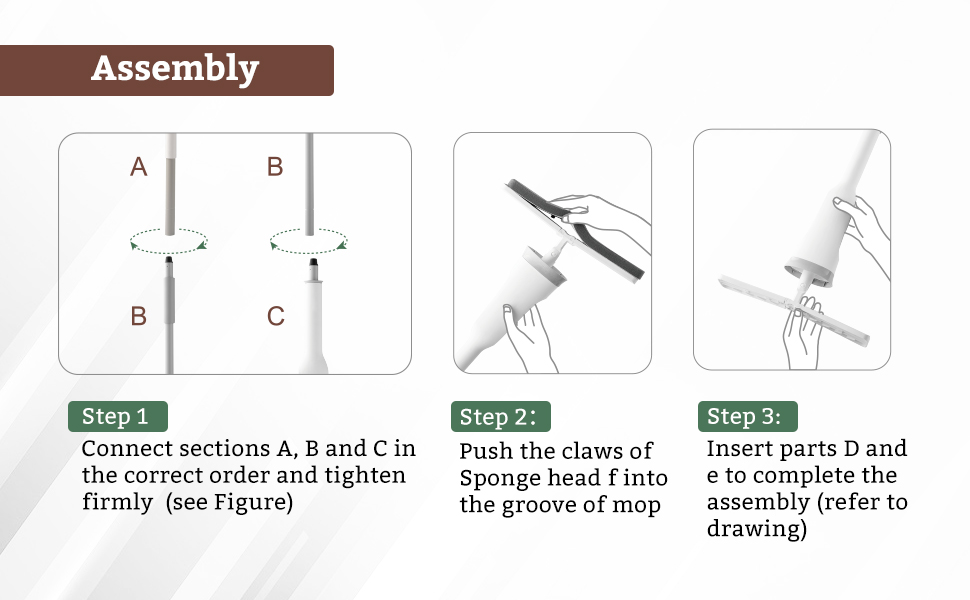 Assembly

A

B

B

C

Step 1

Connect sections A, B and C in the correct order and tighten firmly (see Figure)

Step 2:

Push the claws of Sponge head f into the groove of mop

Step 3:

Insert parts D and e to complete the assembly (refer to drawing)