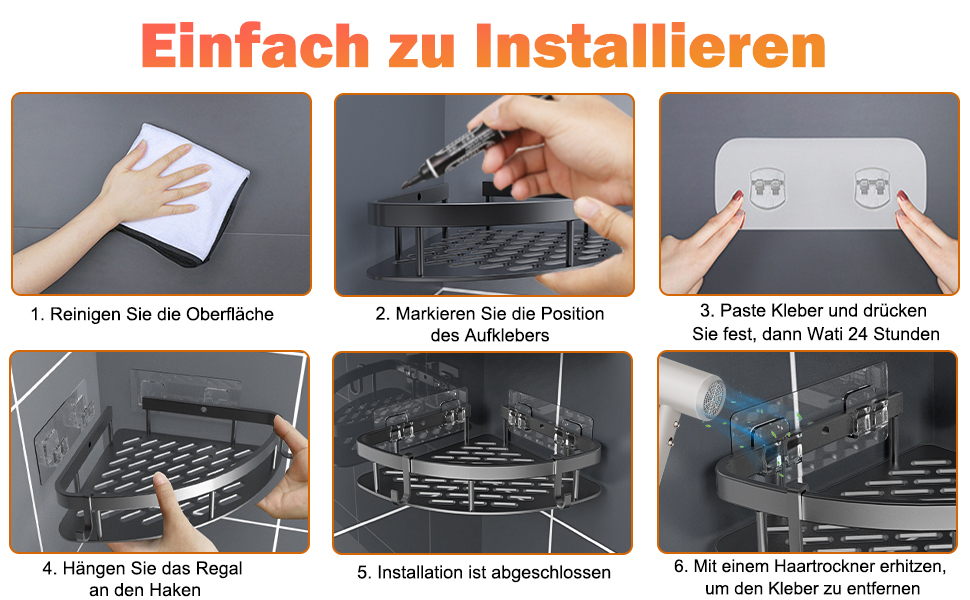 Einfach zu Installieren

1. Reinigen Sie die Oberfläche

2. Markieren Sie die Position des Aufklebers

3. Paste Kleber und drücken Sie fest, dann Wati 24 Stunden

4. Hängen Sie das Regal an den Haken

5. Installation ist abgeschlossen

6. Mit einem Haartrockner erhitzen, um den Kleber zu entfernen