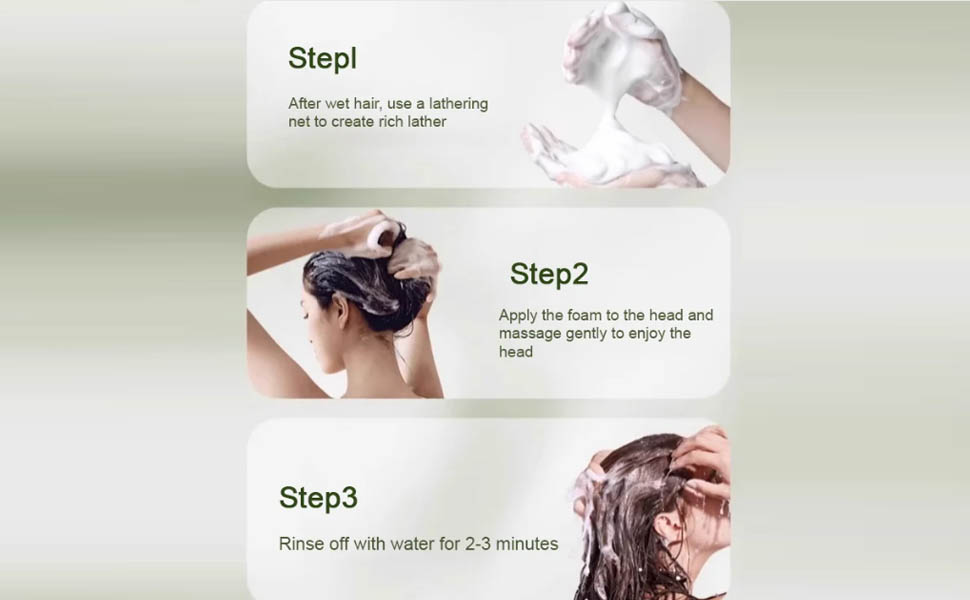 Stepl

After wet hair, use a lathering net to create rich lather

Step2

Apply the foam to the head and massage gently to enjoy the head

Step3

Rinse off with water for 2-3 minutes