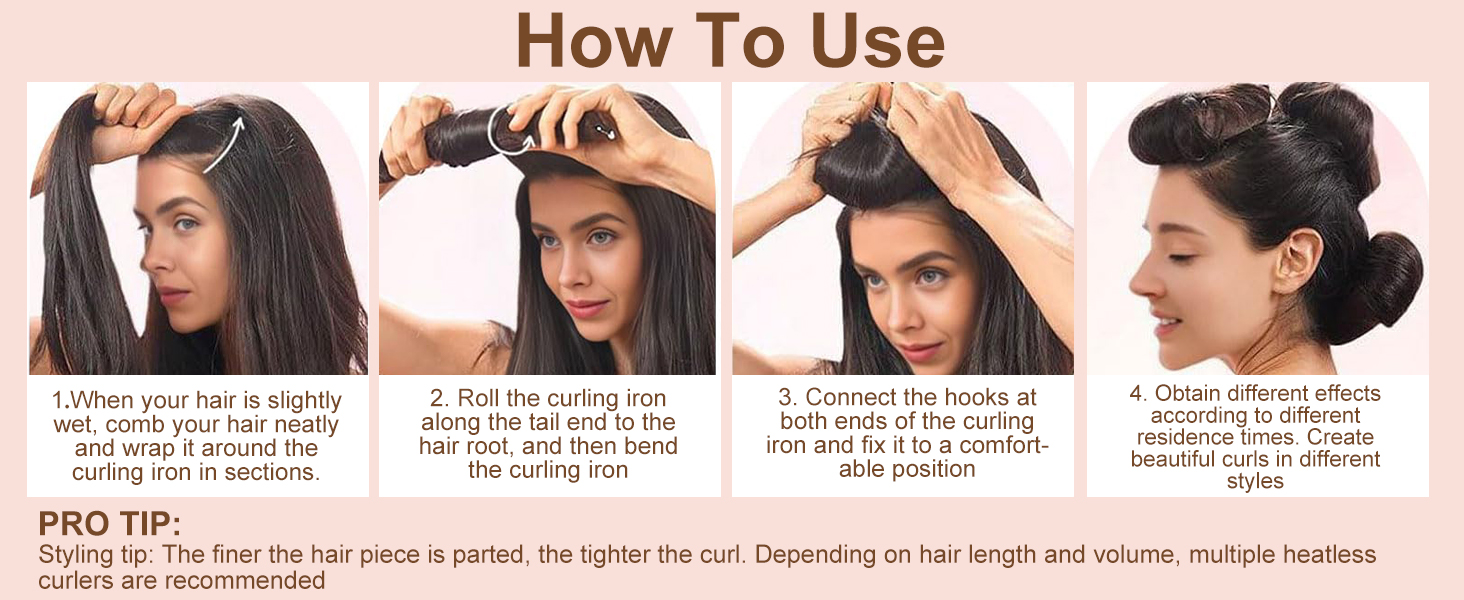 How To Use

1.When your hair is slightly wet, comb your hair neatly and wrap it around the curling iron in sections.

2. Roll the curling iron along the tail end to the hair root, and then bend the curling iron

3. Connect the hooks at both ends of the curling iron and fix it to a comfortable position

4. Obtain different effects according to different residence times. Create beautiful curls in different styles

PRO TIP:
Styling tip: The finer the hair piece is parted, the tighter the curl. Depending on hair length and volume, multiple heatless curlers are recommended