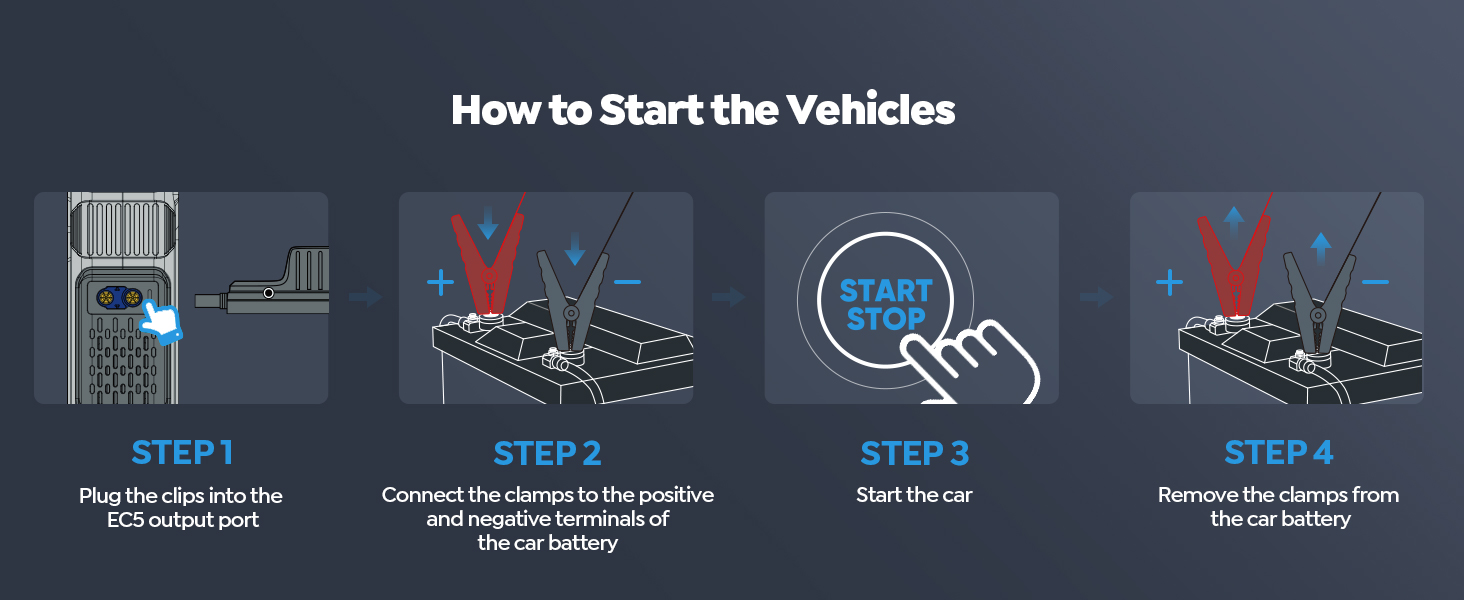 How to Start the Vehicles

+ −

START STOP

+ −

STEP 1
Plug the clips into the EC5 output port

STEP 2
Connect the clamps to the positive and negative terminals of the car battery

STEP 3
Start the car

STEP 4
Remove the clamps from the car battery