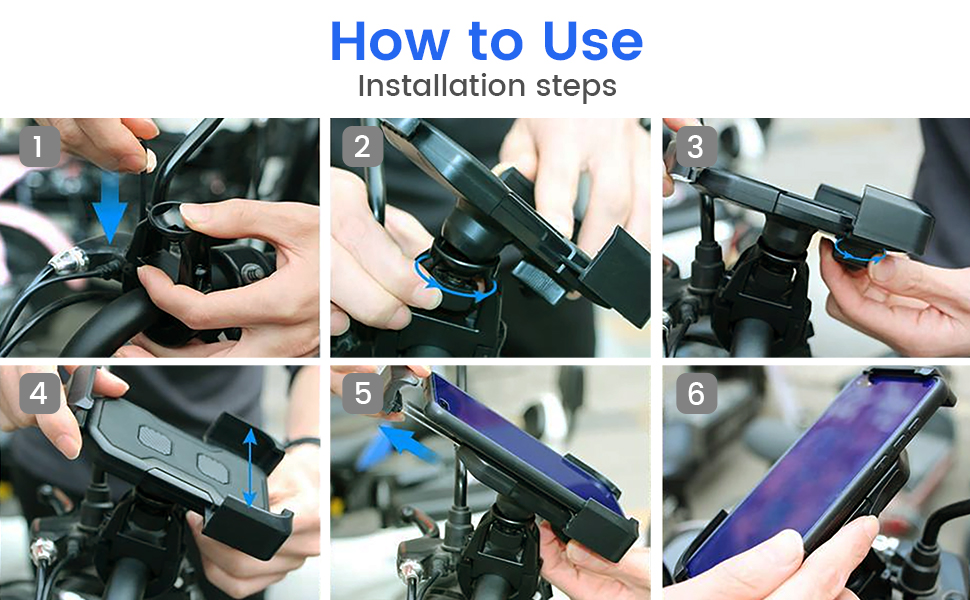 How to Use
Installation steps

1

2

3

4

5

6