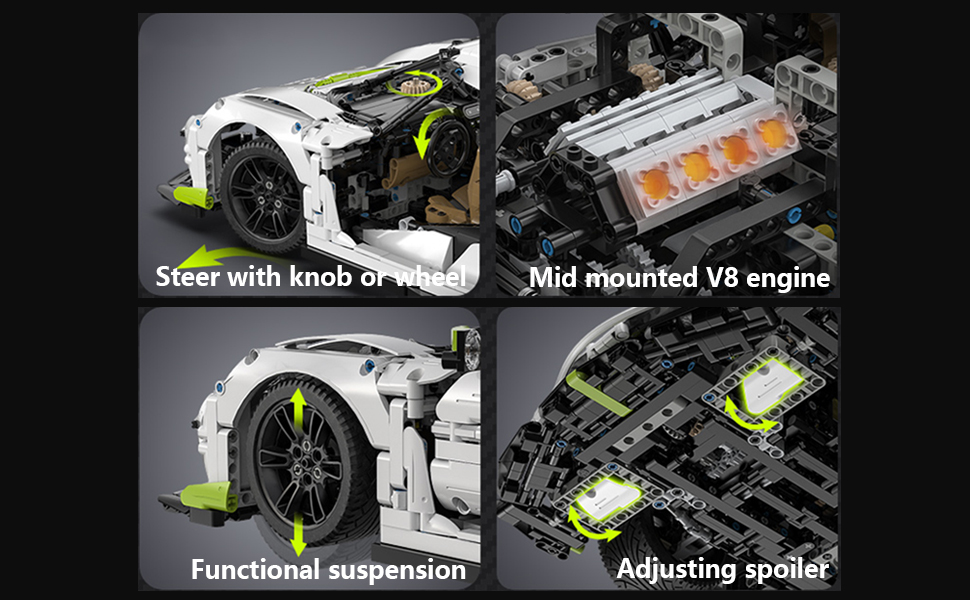 Steer with knob or wheel

Mid mounted V8 engine

Functional suspension

Adjusting spoiler