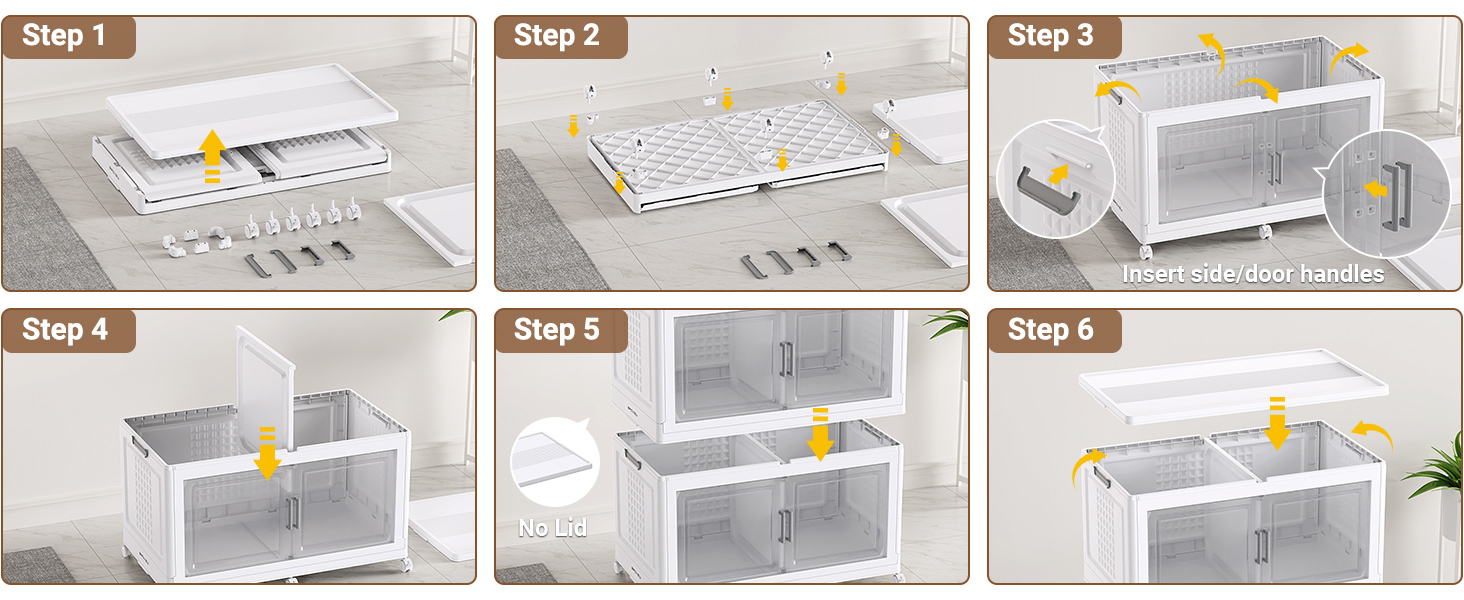 Step 1

Step 2

Step 3

Insert side/door handles

Step 4

Step 5

No Lid

Step 6