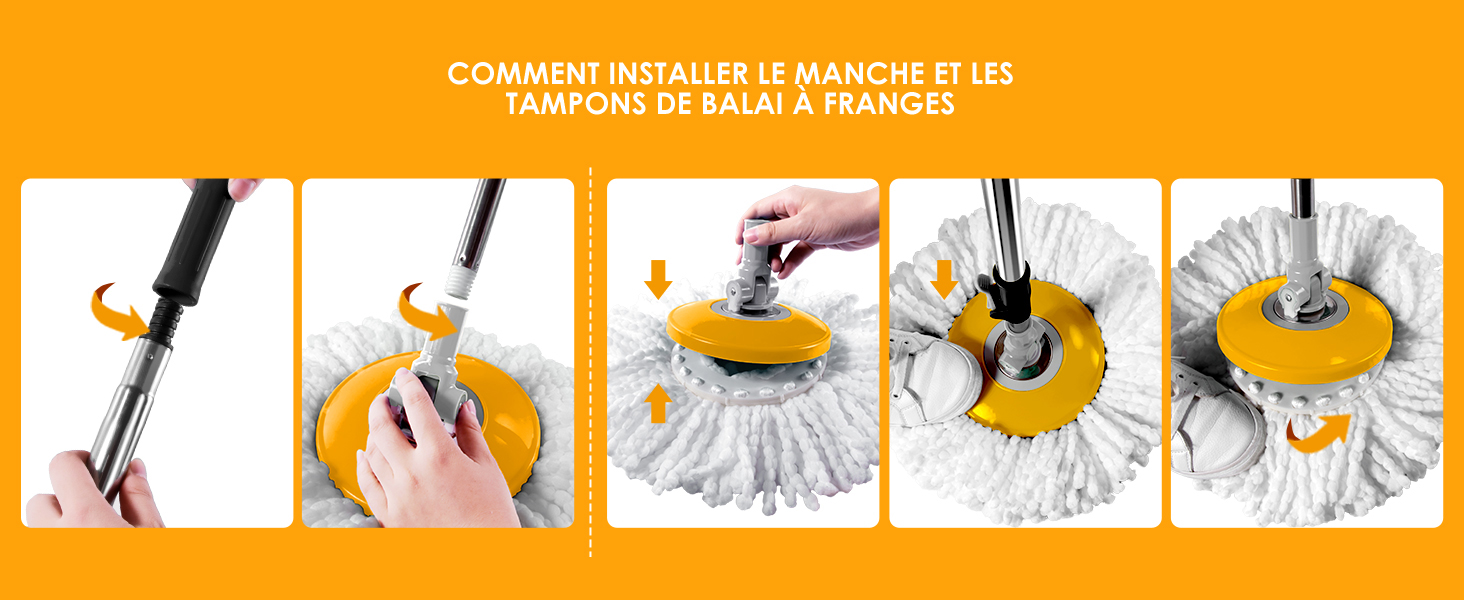 COMMENT INSTALLER LE MANCHE ET LES TAMPONS DE BALAI À FRANGES