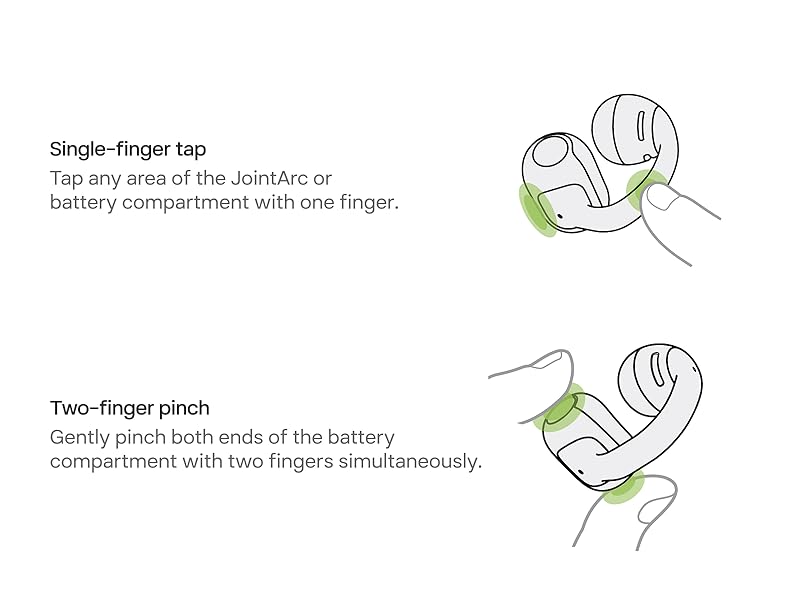 Single-finger tap
Tap any area of the JointArc or battery compartment with one finger.

Two-finger pinch
Gently pinch both ends of the battery compartment with two fingers simultaneously.