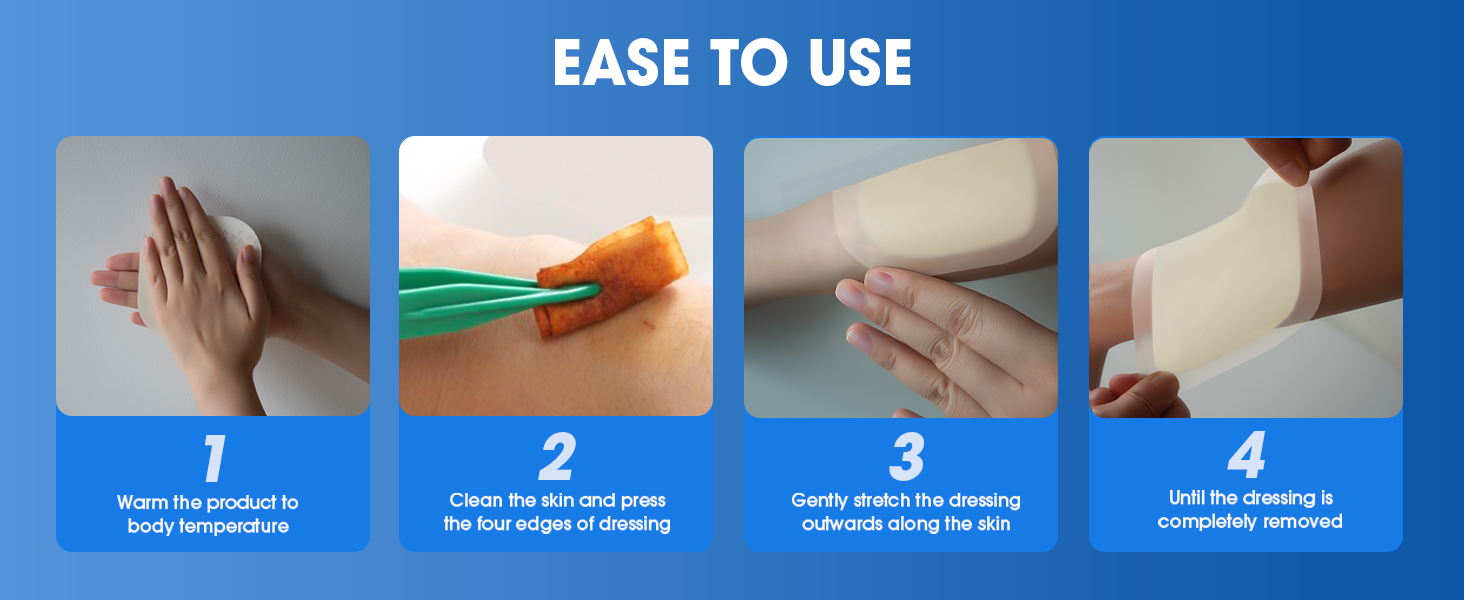 EASE TO USE

1
Warm the product to body temperature

2
Clean the skin and press the four edges of dressing

3
Gently stretch the dressing outwards along the skin

4
Until the dressing is completely removed