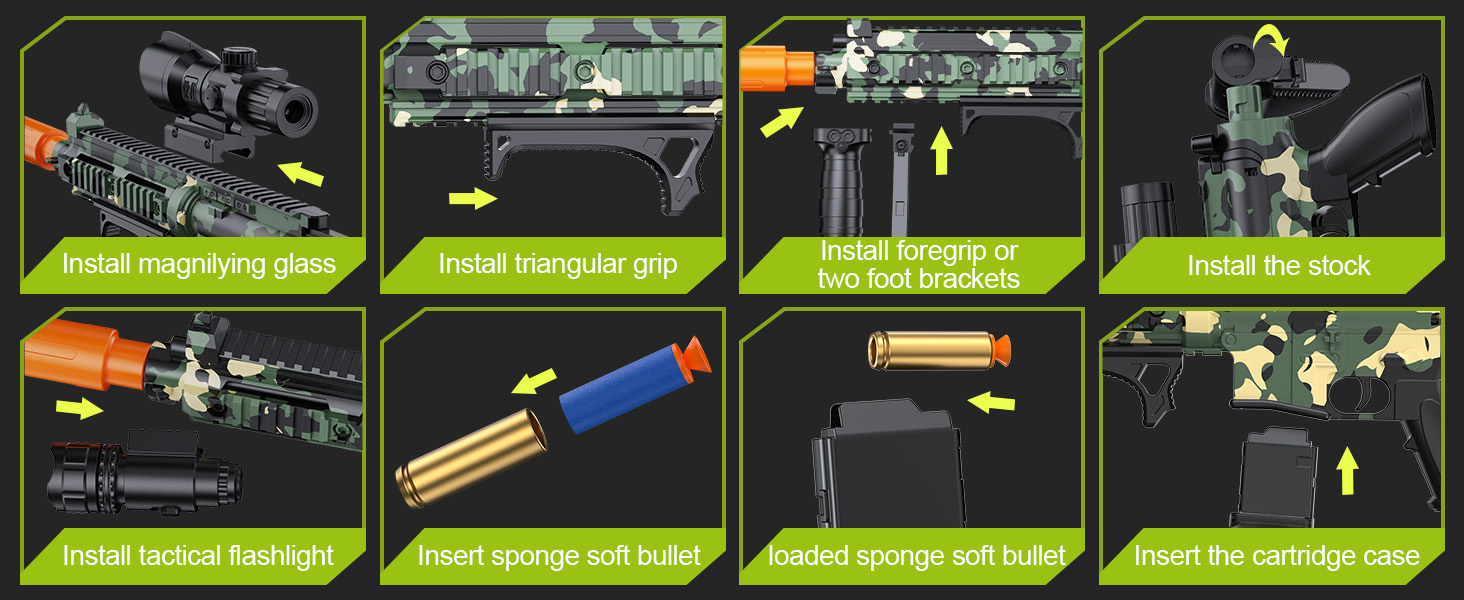 Install magnilying glass

Install triangular grip

Install foregrip or two foot brackets

Install the stock

Install tactical flashlight

Insert sponge soft bullet

loaded sponge soft bullet

Insert the cartridge case