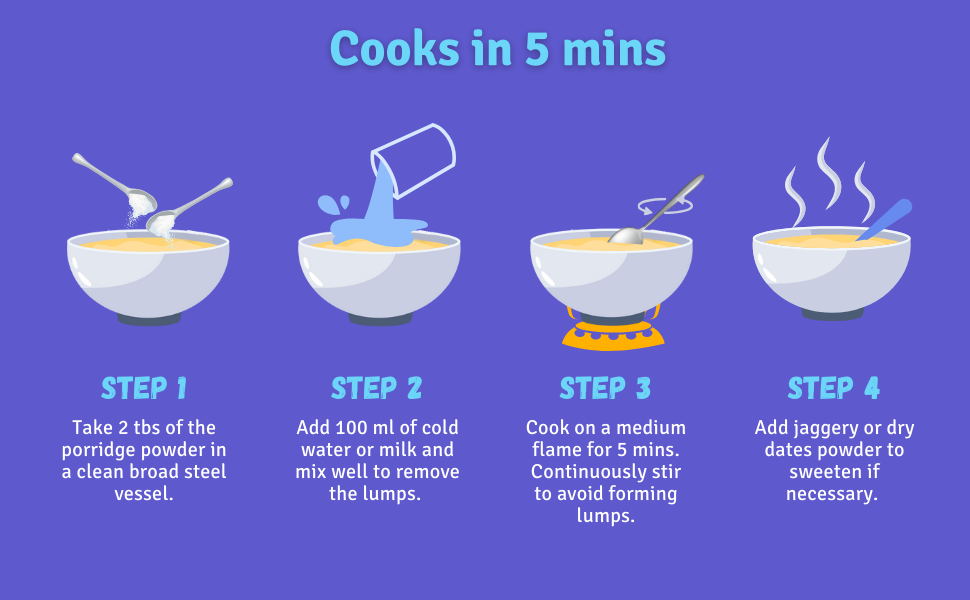 Cooks in 5 mins

STEP 1
Take 2 tbs of the porridge powder in a clean broad steel vessel.

STEP 2
Add 100 ml of cold water or milk and mix well to remove the lumps.

STEP 3
Cook on a medium flame for 5 mins. Continuously stir to avoid forming lumps.

STEP 4
Add jaggery or dry dates powder to sweeten if necessary.