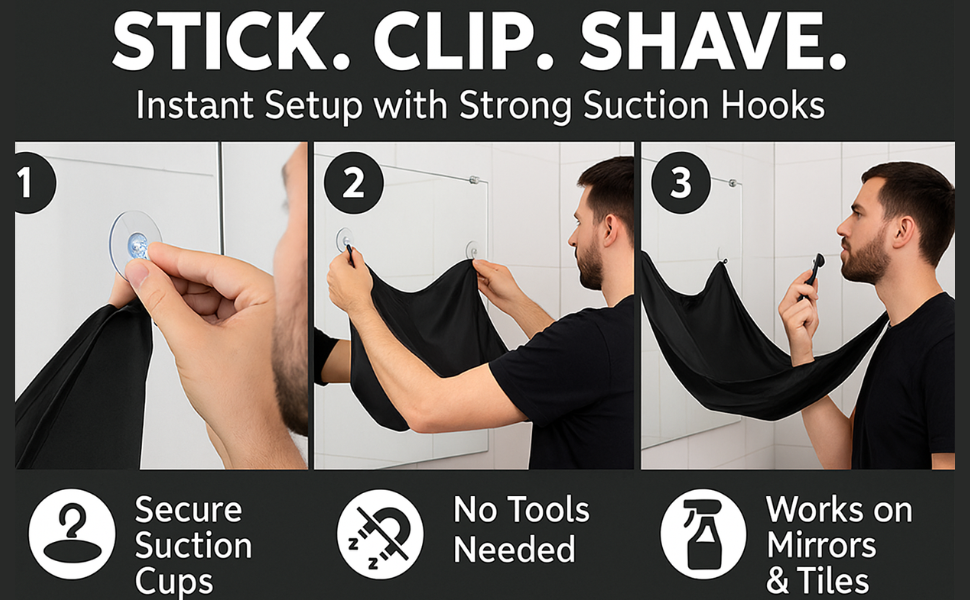 STICK. CLIP. SHAVE.
Instant Setup with Strong Suction Hooks

1

2

3

Secure Suction Cups

No Tools Needed

Works on Mirrors & Tiles