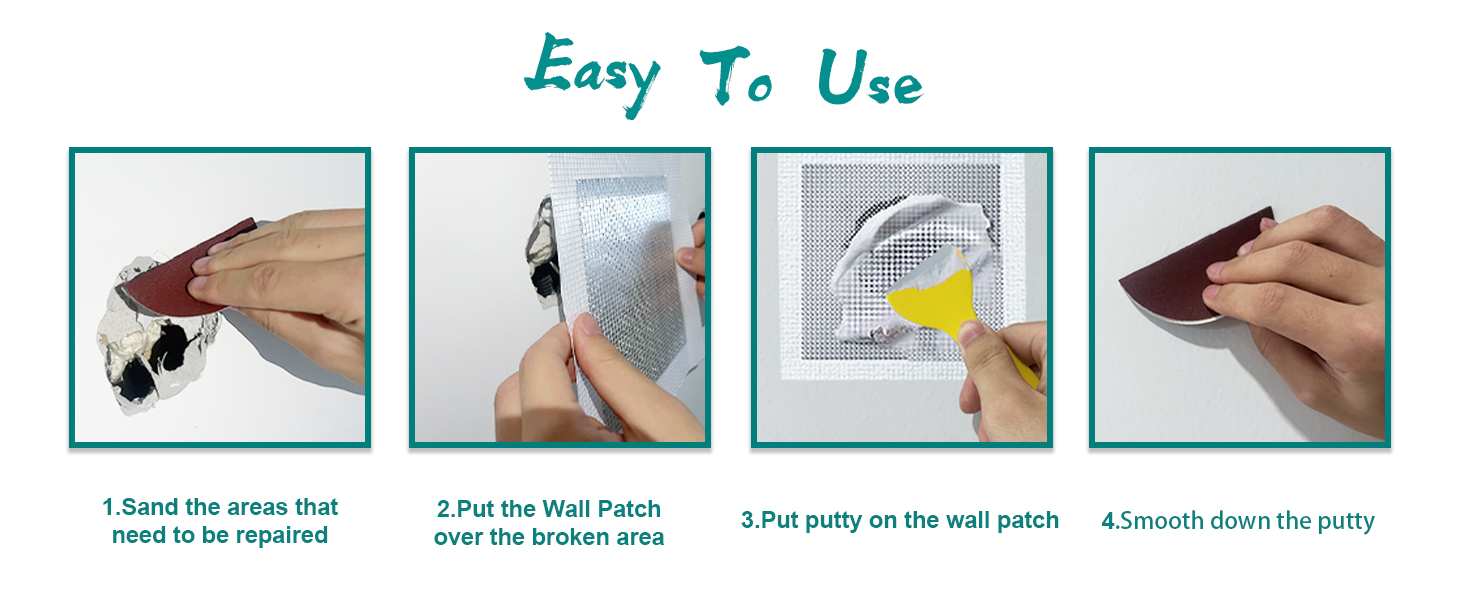 Easy To Use

1.Sand the areas that need to be repaired

2.Put the Wall Patch over the broken area

3.Put putty on the wall patch

4.Smooth down the putty