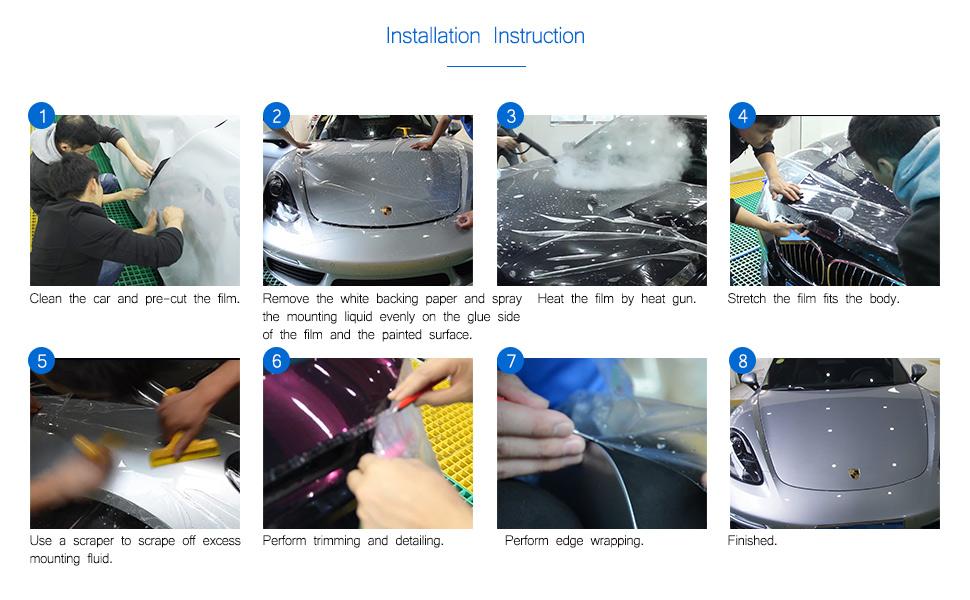 Installation Instruction

1
Clean the car and pre-cut the film.

2
Remove the white backing paper and spray the mounting liquid evenly on the glue side of the film and the painted surface.

3
Heat the film by heat gun.

4
Stretch the film fits the body.

5
Use a scraper to scrape off excess mounting fluid.

6
Perform trimming and detailing.

7
Perform edge wrapping.

8
Finished.