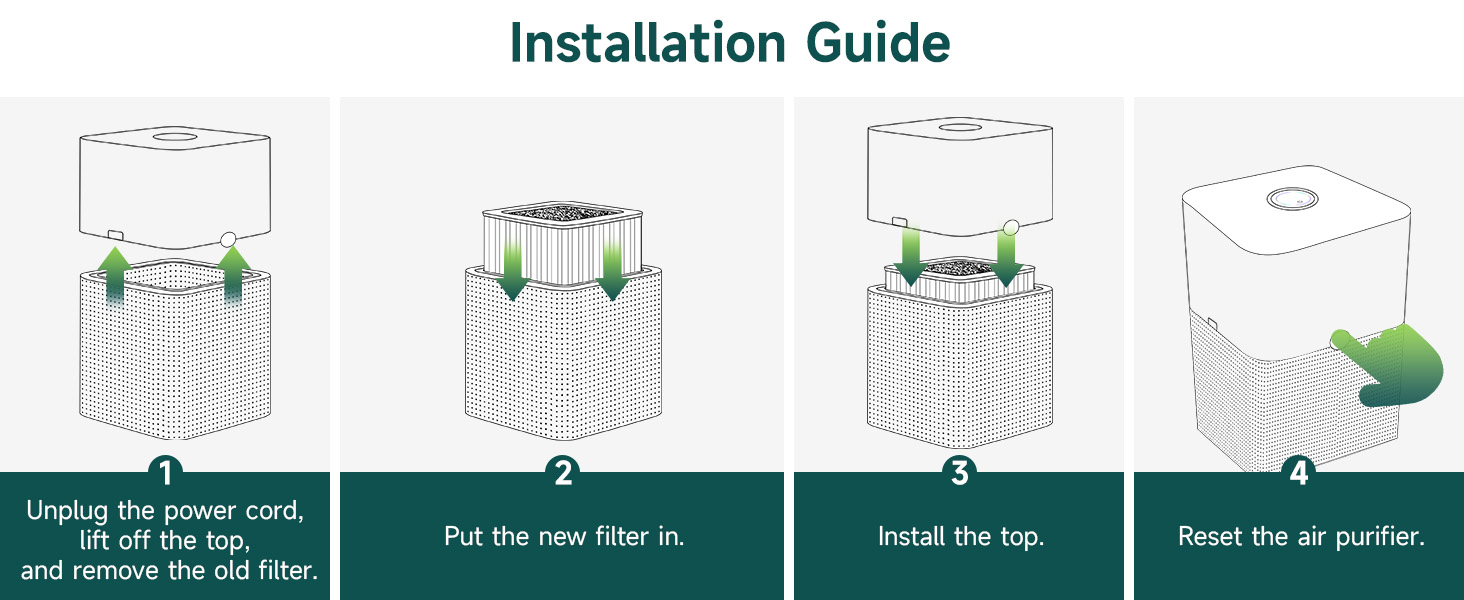 Installation Guide

1
Unplug the power cord, lift off the top, and remove the old filter.

2
Put the new filter in.

3
Install the top.

4
Reset the air purifier.