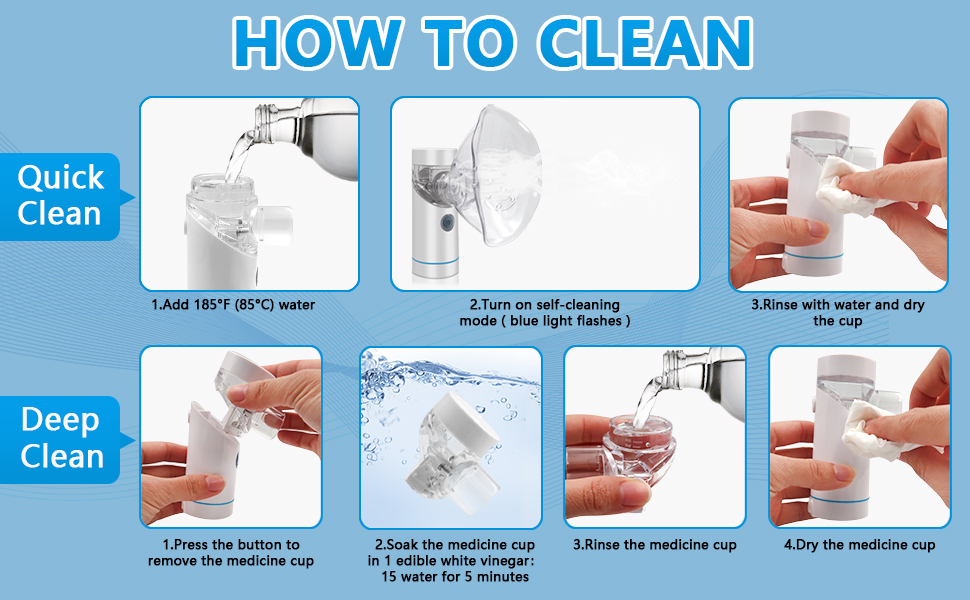 HOW TO CLEAN

Quick Clean

1.Add 185°F (85°C) water

2.Turn on self-cleaning mode ( blue light flashes )

3.Rinse with water and dry the cup

Deep Clean

1.Press the button to remove the medicine cup

2.Soak the medicine cup in 1 edible white vinegar: 15 water for 5 minutes

3.Rinse the medicine cup

4.Dry the medicine cup