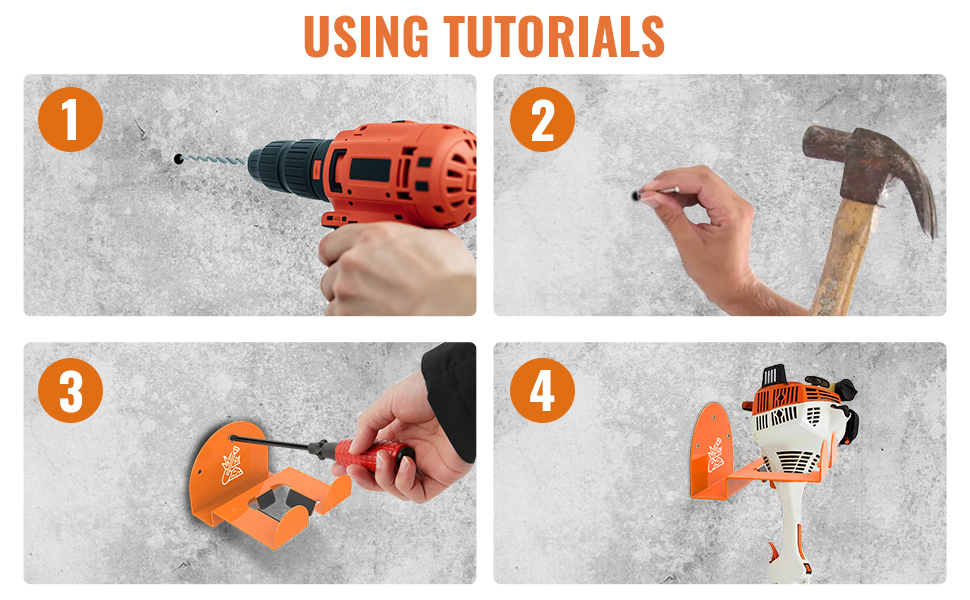 USING TUTORIALS

1

2

3

4