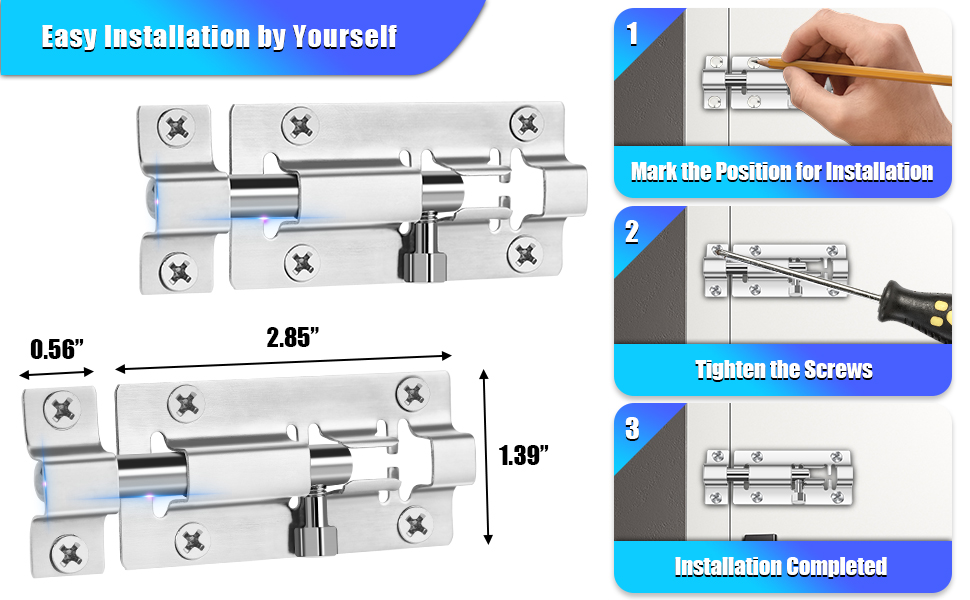 Easy Installation by Yourself

0.56”

2.85”

1.39”

1

Mark the Position for Installation

2

Tighten the Screws

3

Installation Completed