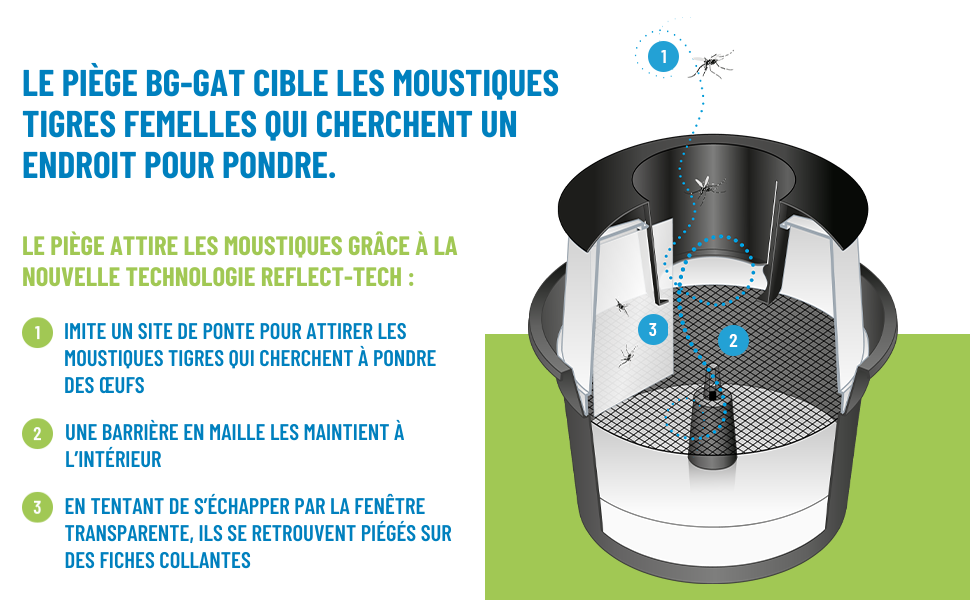 LE PIÈGE BG-GAT CIBLE LES MOUSTIQUES TIGRES FEMELLES QUI CHERCHENT UN ENDROIT POUR PONDRE.

LE PIÈGE ATTIRE LES MOUSTIQUES GRÂCE À LA NOUVELLE TECHNOLOGIE REFLECT-TECH :

1 IMITE UN SITE DE PONTE POUR ATTIRER LES MOUSTIQUES TIGRES QUI CHERCHENT À PONDRE DES ŒUFS

2 UNE BARRIÈRE EN MAILLE LES MAINTIENT À L'INTÉRIEUR

3 EN TENTANT DE S'ÉCHAPPER PAR LA FENÊTRE TRANSPARENTE, ILS SE RETROUVENT PIÉGÉS SUR DES FICHES COLLANTES

1

3

2