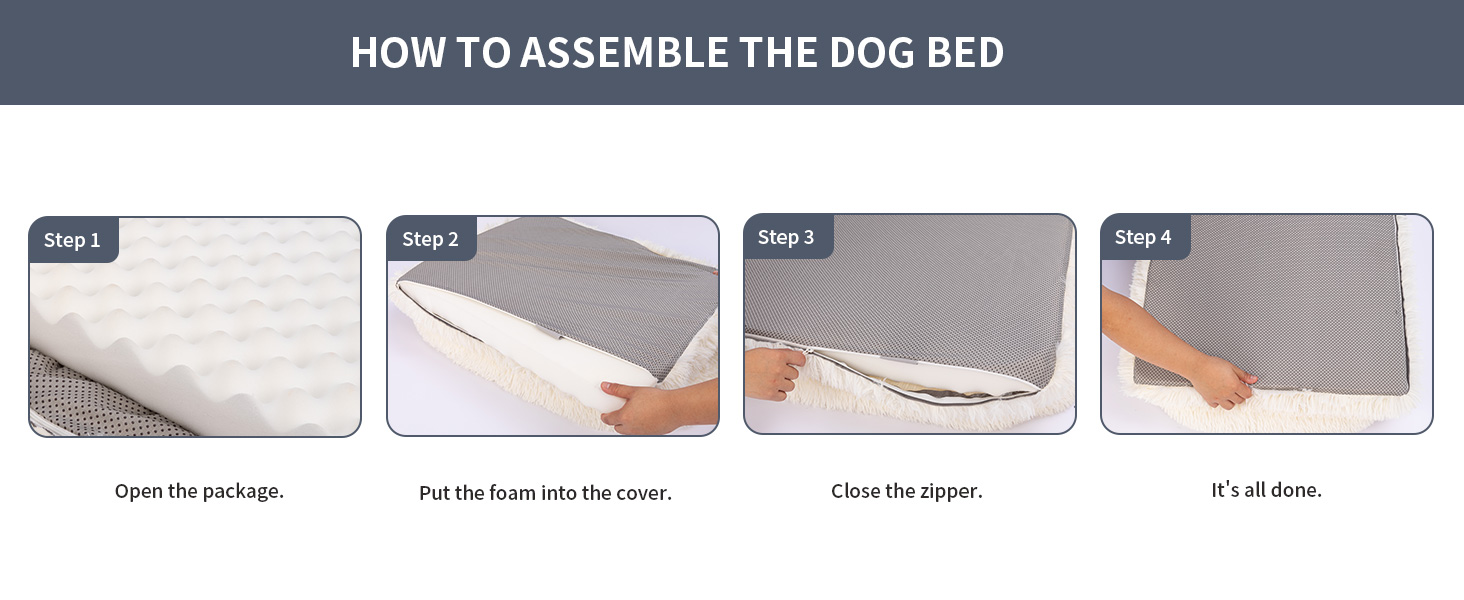 HOW TO ASSEMBLE THE DOG BED

Step 1

Open the package.

Step 2

Put the foam into the cover.

Step 3

Close the zipper.

Step 4

It's all done.