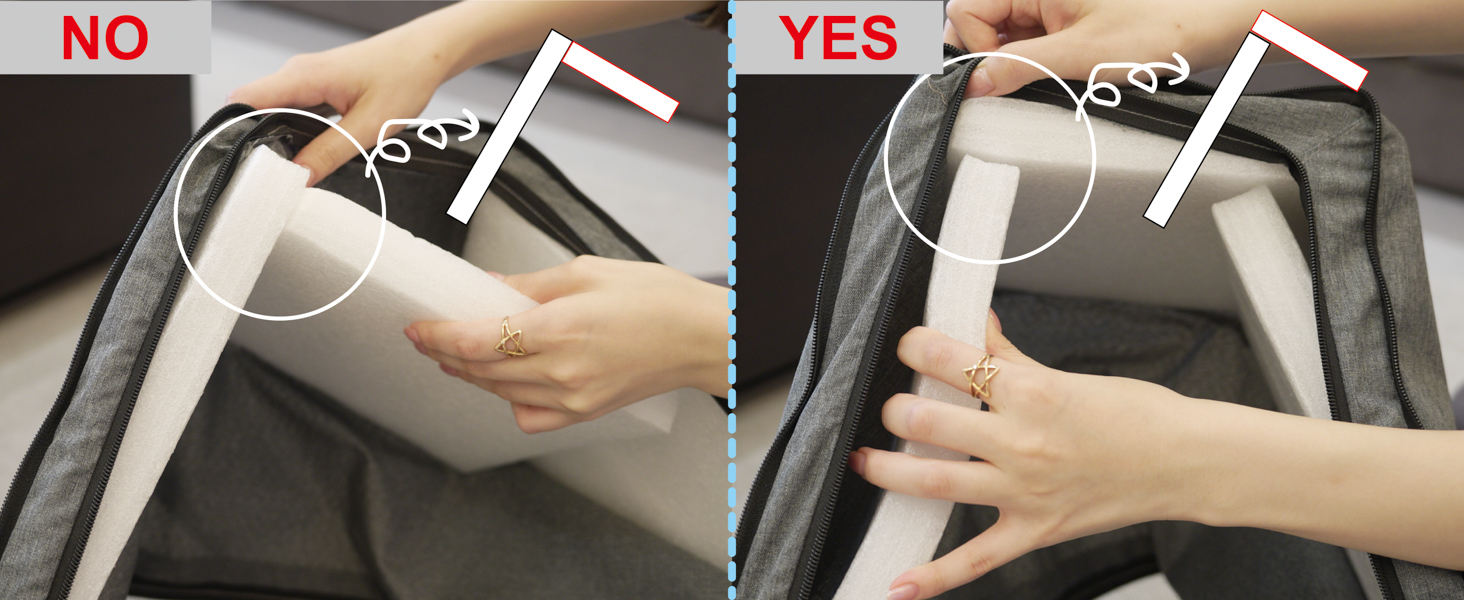 NO

YES