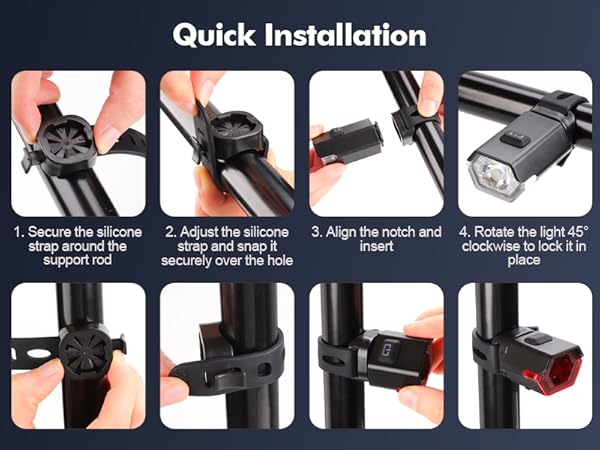 Quick Installation

1. Secure the silicone strap around the support rod

2. Adjust the silicone strap and snap it securely over the hole

3. Align the notch and insert

4. Rotate the light 45° clockwise to lock it in place