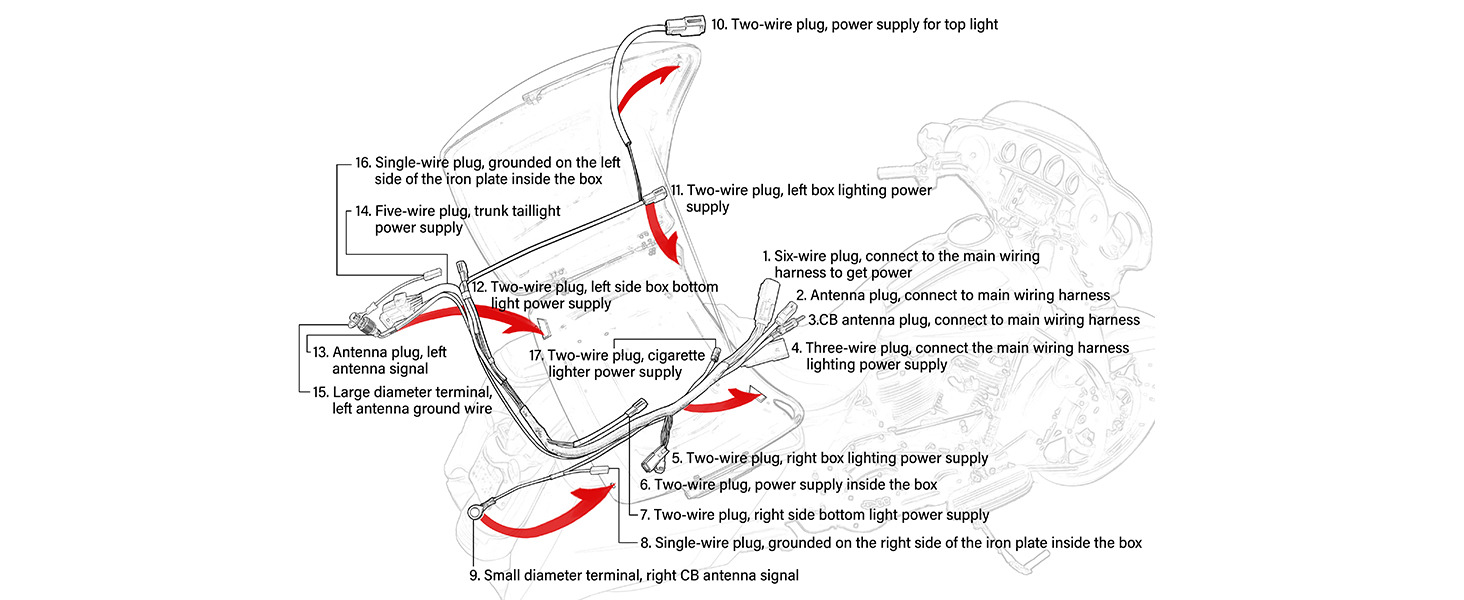 10. Two-wire plug, power supply for top light

16. Single-wire plug, grounded on the left side of the iron plate inside the box

11. Two-wire plug, left box lighting power supply

14. Five-wire plug, trunk taillight power supply

1. Six-wire plug, connect to the main wiring harness to get power

12. Two-wire plug, left side box bottom light power supply

2. Antenna plug, connect to main wiring harness

3.CB antenna plug, connect to main wiring harness

13. Antenna plug, left antenna signal

17. Two-wire plug, cigarette lighter power supply

4. Three-wire plug, connect the main wiring harness lighting power supply

15. Large diameter terminal, left antenna ground wire

5. Two-wire plug, right box lighting power supply

6. Two-wire plug, power supply inside the box

7. Two-wire plug, right side bottom light power supply

8. Single-wire plug, grounded on the right side of the iron plate inside the box

9. Small diameter terminal, right CB antenna signal