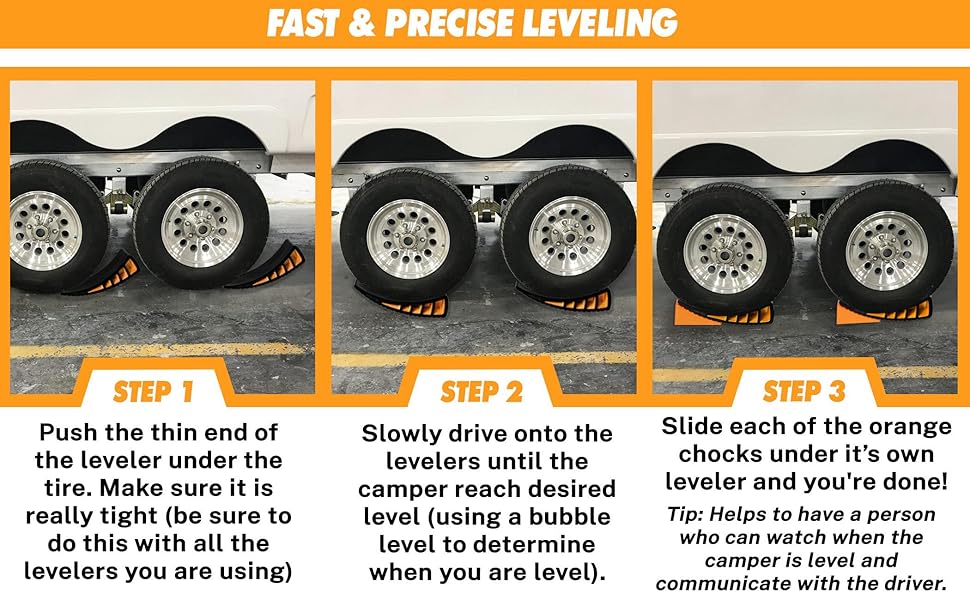 FAST & PRECISE LEVELING

STEP 1

Push the thin end of the leveler under the tire. Make sure it is really tight (be sure to do this with all the levelers you are using)

STEP 2

Slowly drive onto the levelers until the camper reach desired level (using a bubble level to determine when you are level).

STEP 3

Slide each of the orange chocks under it's own leveler and you're done!

Tip: Helps to have a person who can watch when the camper is level and communicate with the driver.