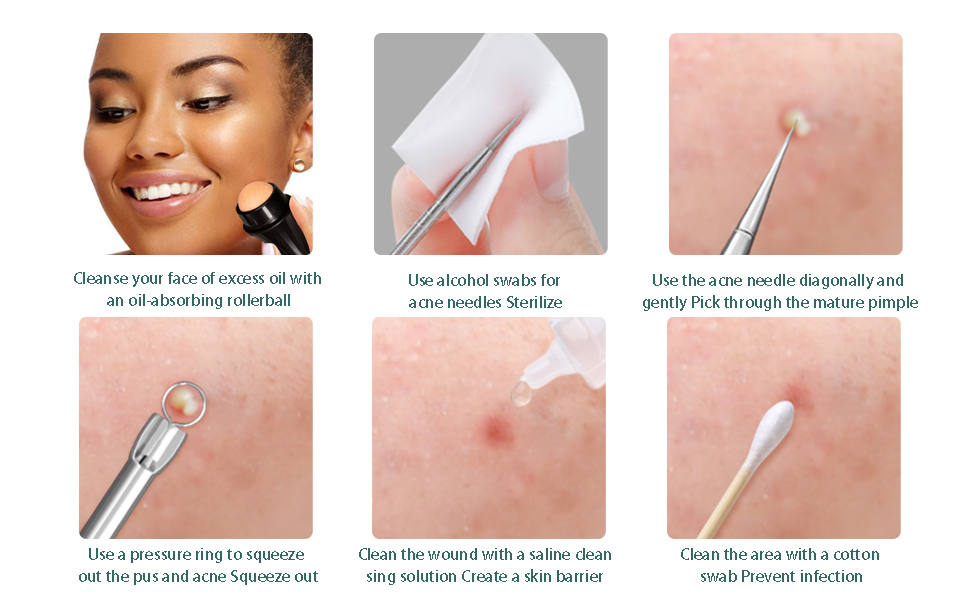 Cleanse your face of excess oil with an oil-absorbing rollerball

Use alcohol swabs for acne needles Sterilize

Use the acne needle diagonally and gently Pick through the mature pimple

Use a pressure ring to squeeze out the pus and acne Squeeze out

Clean the wound with a saline clean sing solution Create a skin barrier

Clean the area with a cotton swab Prevent infection