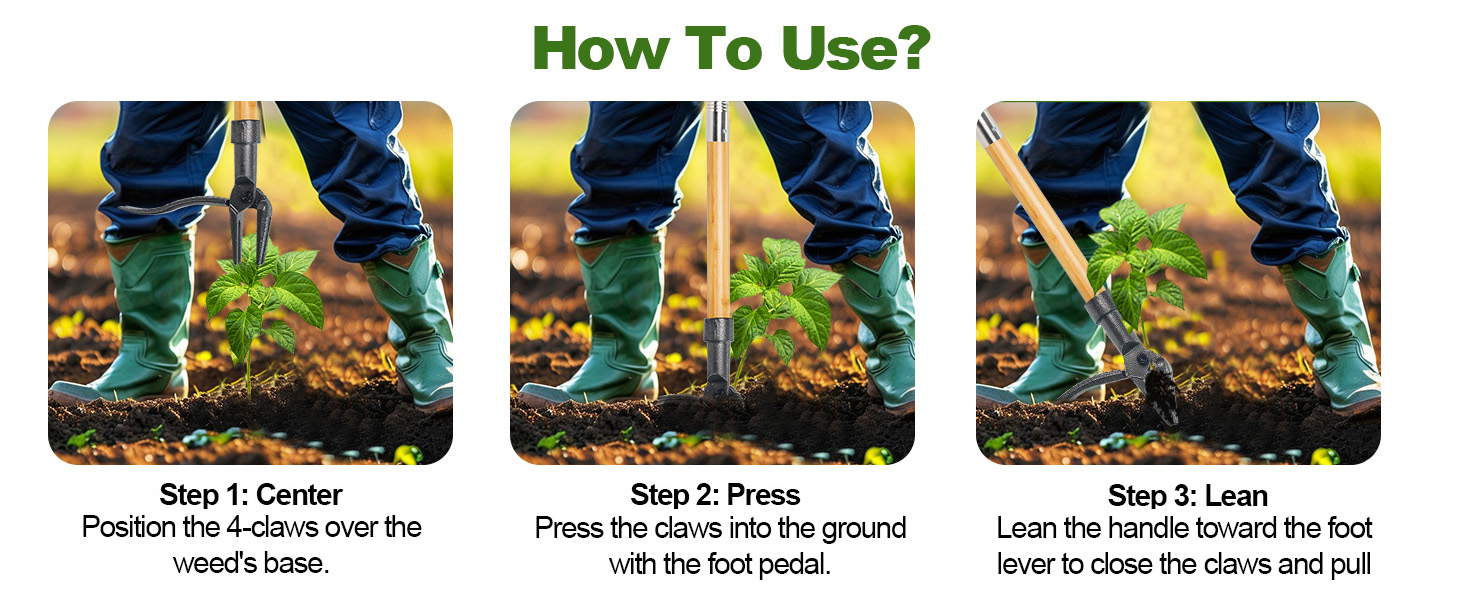 How To Use?

Step 1: Center
Position the 4-claws over the weed's base.

Step 2: Press
Press the claws into the ground with the foot pedal.

Step 3: Lean
Lean the handle toward the foot lever to close the claws and pull