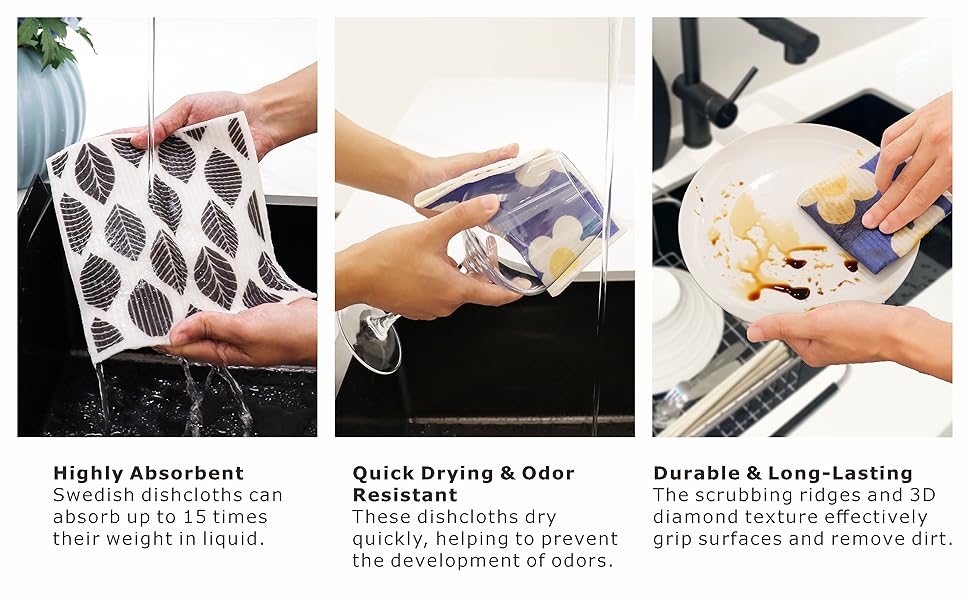 Highly Absorbent
Swedish dishcloths can absorb up to 15 times their weight in liquid.

Quick Drying & Odor Resistant
These dishcloths dry quickly, helping to prevent the development of odors.

Durable & Long-Lasting
The scrubbing ridges and 3D diamond texture effectively grip surfaces and remove dirt.