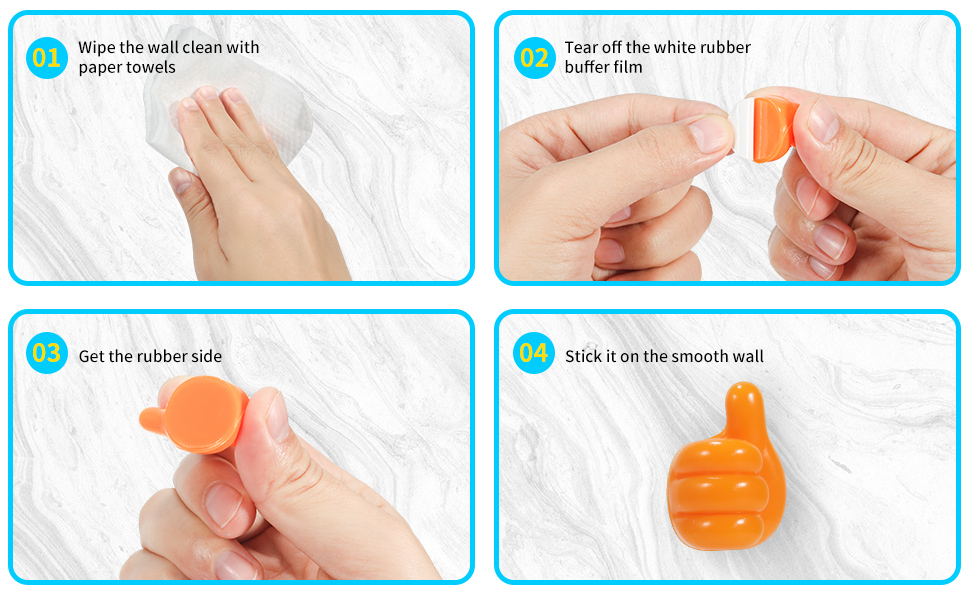 01 Wipe the wall clean with paper towels

02 Tear off the white rubber buffer film

03 Get the rubber side

04 Stick it on the smooth wall