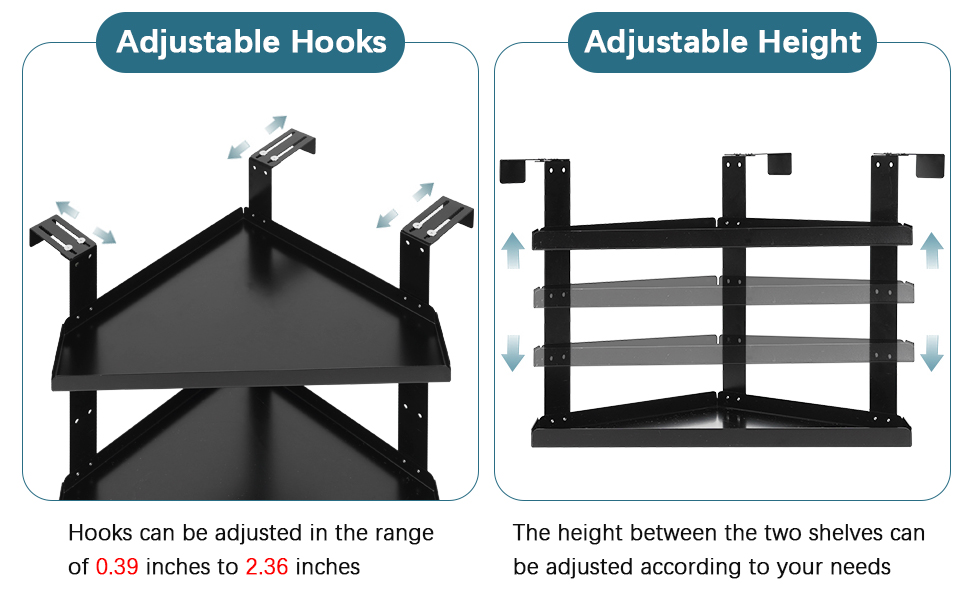 Adjustable Hooks

Hooks can be adjusted in the range of 0.39 inches to 2.36 inches

Adjustable Height

The height between the two shelves can be adjusted according to your needs