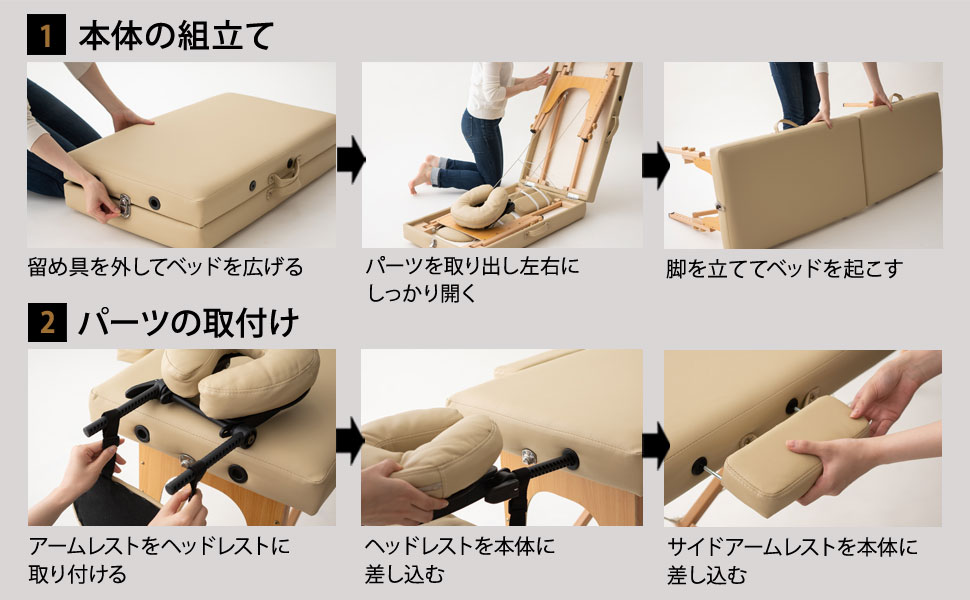 1 本体の組立て

留め具を外してベッドを広げる

パーツを取り出し左右にしっかり開く

脚を立ててベッドを起こす

2 パーツの取付け

アームレストをヘッドレストに取り付ける

ヘッドレストを本体に差し込む

サイドアームレストを本体に差し込む