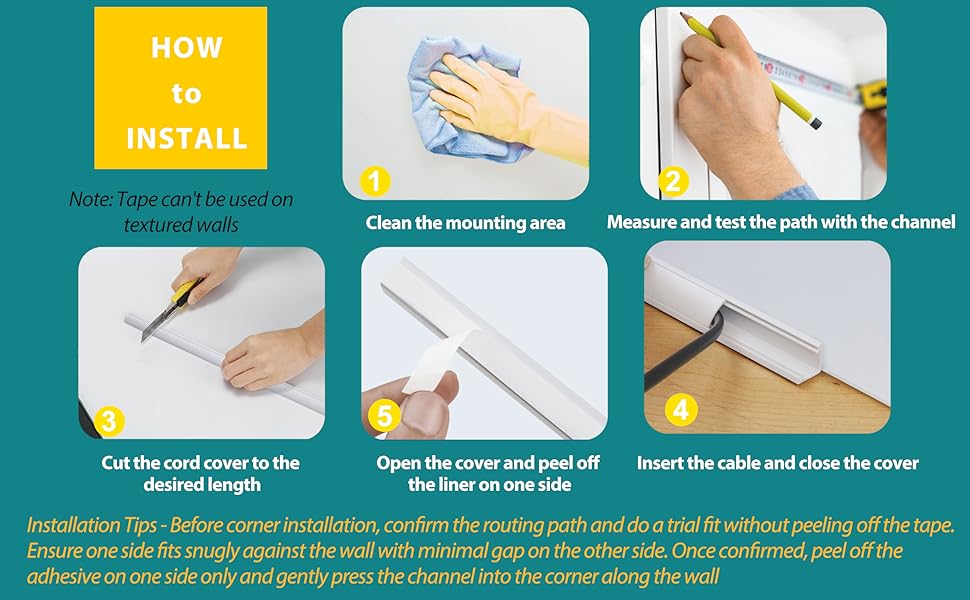 HOW
to
INSTALL

Note: Tape can't be used on textured walls

1
Clean the mounting area

2
Measure and test the path with the channel

3
Cut the cord cover to the desired length

5
Open the cover and peel off the liner on one side

4
Insert the cable and close the cover

Installation Tips - Before corner installation, confirm the routing path and do a trial fit without peeling off the tape. Ensure one side fits snugly against the wall with minimal gap on the other side. Once confirmed, peel off the adhesive on one side only and gently press the channel into the corner along the wall