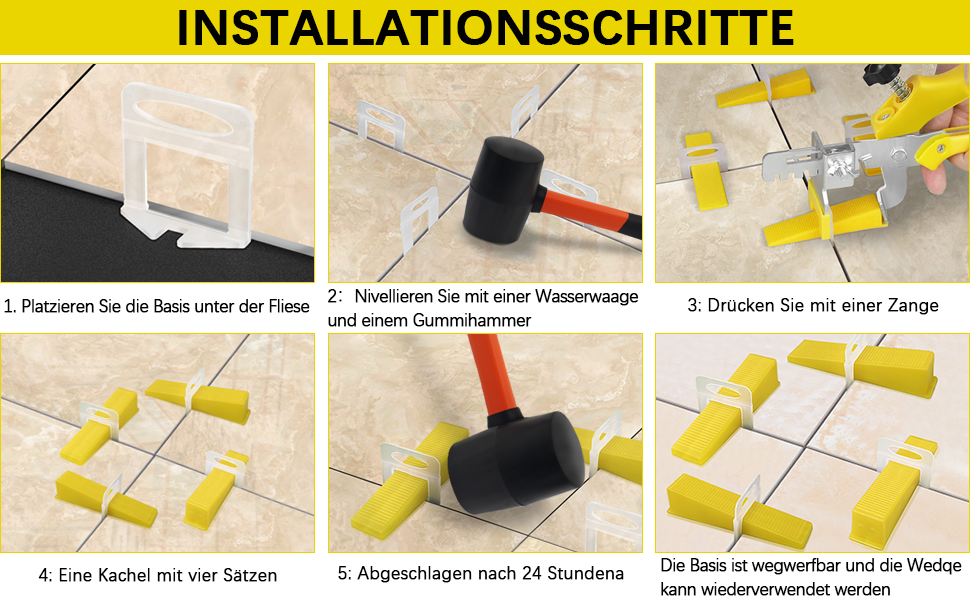 INSTALLATIONSSCHRITTE

1. Platzieren Sie die Basis unter der Fliese

2: Nivellieren Sie mit einer Wasserwaage und einem Gummihammer

3: Drücken Sie mit einer Zange

4: Eine Kachel mit vier Sätzen

5: Abgeschlagen nach 24 Stundena

Die Basis ist wegwerfbar und die Wedqe kann wiederverwendet werden