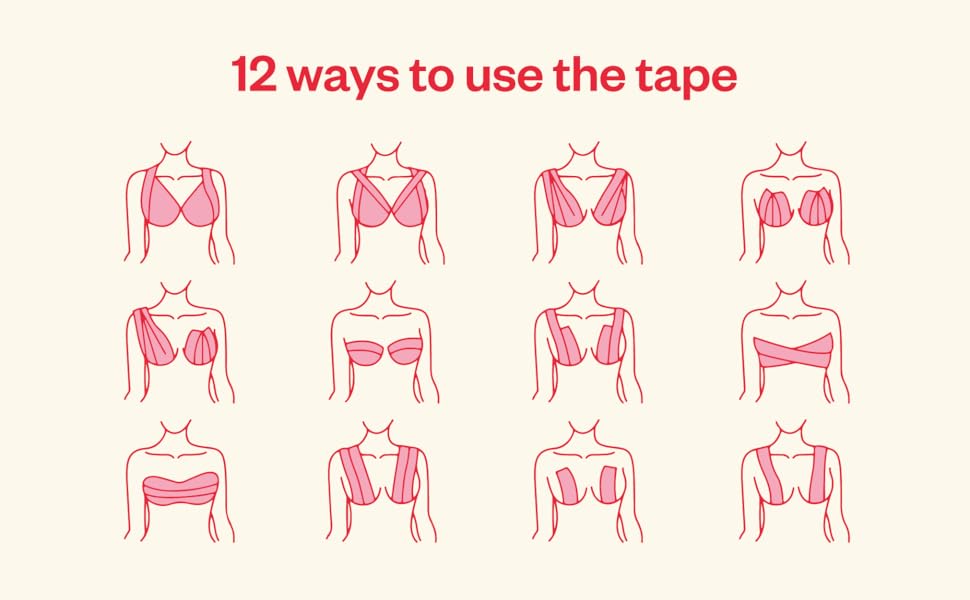 12 ways to use the tape