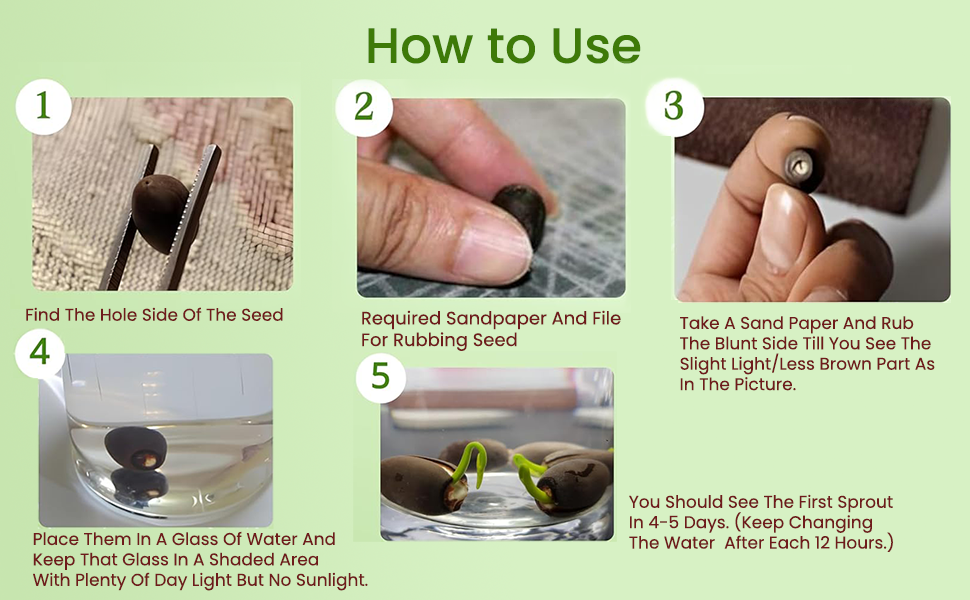 How to Use

1

Find The Hole Side Of The Seed

2

Required Sandpaper And File For Rubbing Seed

3

Take A Sand Paper And Rub The Blunt Side Till You See The Slight Light/Less Brown Part As In The Picture.

4

Place Them In A Glass Of Water And Keep That Glass In A Shaded Area With Plenty Of Day Light But No Sunlight.

5

You Should See The First Sprout In 4-5 Days. (Keep Changing The Water After Each 12 Hours.)