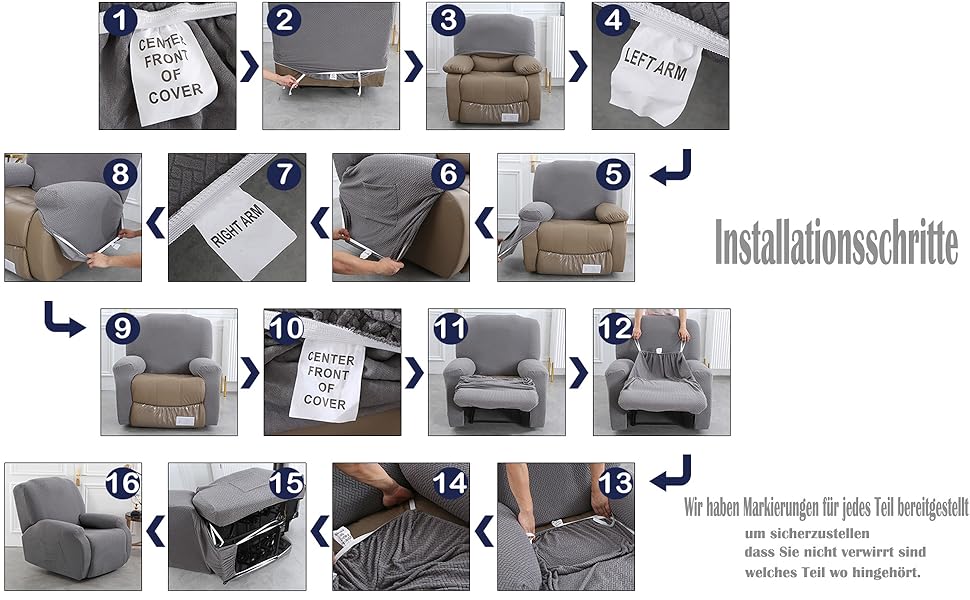 1
CENTER FRONT OF COVER
2
3
4
LEFT ARM
8
7
RIGHT ARM
6
5
Installationsschritte
9
10
CENTER FRONT OF COVER
11
12
16
15
14
13
Wir haben Markierungen für jedes Teil bereitgestellt
um sicherzustellen
dass Sie nicht verwirrt sind
welches Teil wo hingehört.