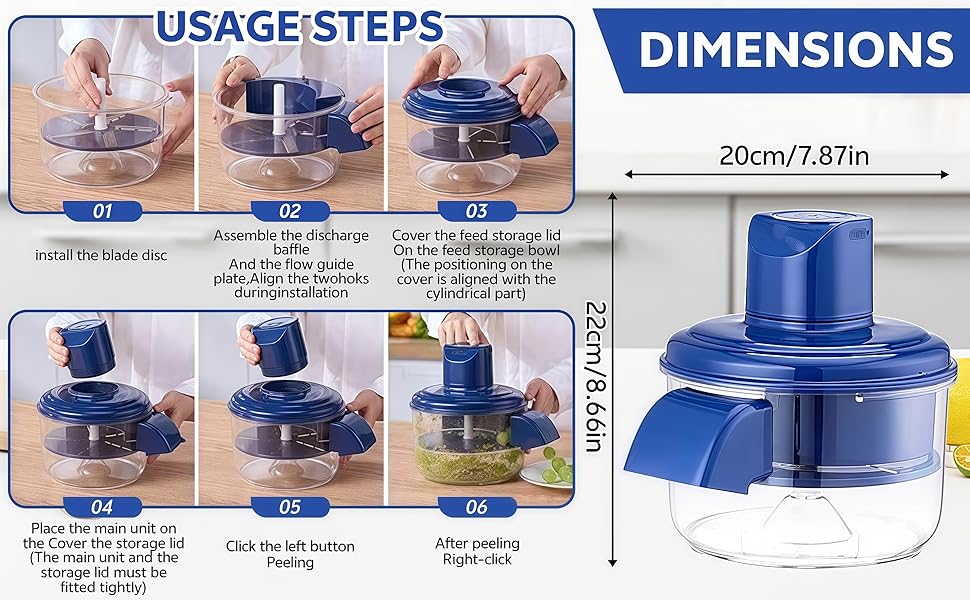 USAGE STEPS

01

install the blade disc

02

Assemble the discharge baffle
And the flow guide plate,Align the twohoks duringinstallation

03

Cover the feed storage lid On the feed storage bowl (The positioning on the cover is aligned with the cylindrical part)

04

Place the main unit on the Cover the storage lid (The main unit and the storage lid must be fitted tightly)

05

Click the left button Peeling

06

After peeling Right-click

DIMENSIONS

20cm/7.87in

22cm/8.66in