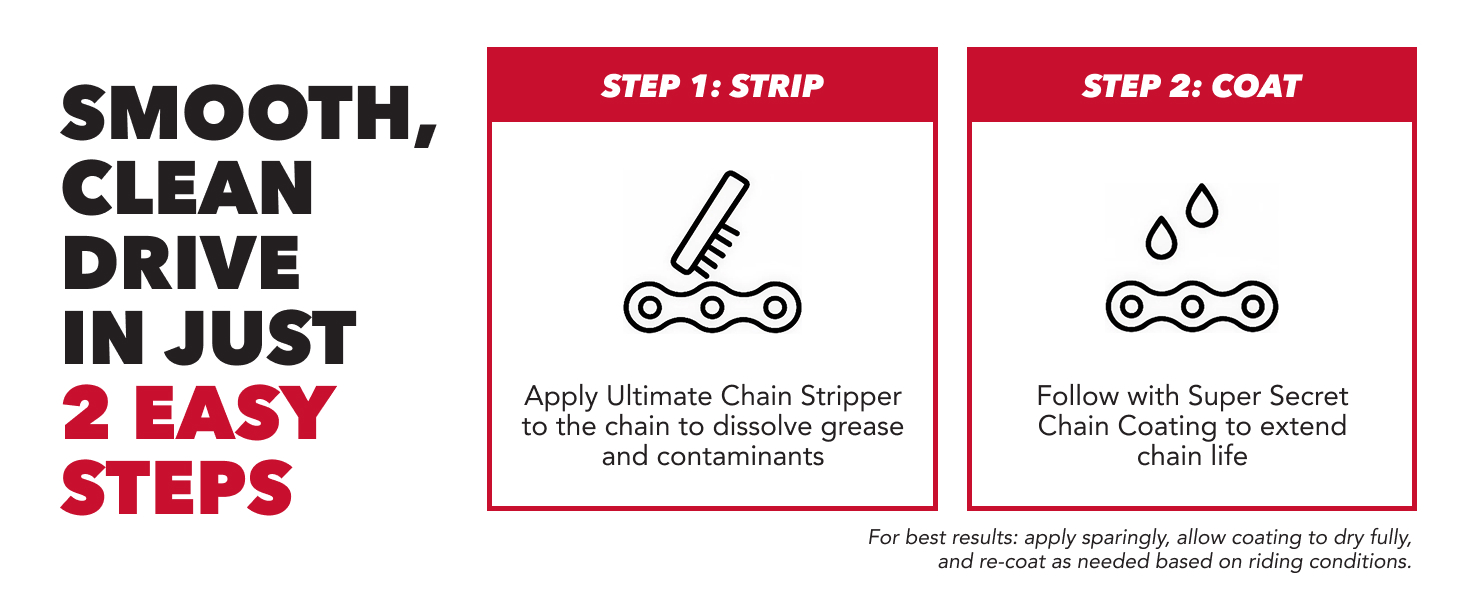 SMOOTH, CLEAN DRIVE IN JUST 2 EASY STEPS

STEP 1: STRIP

Apply Ultimate Chain Stripper to the chain to dissolve grease and contaminants

STEP 2: COAT

Follow with Super Secret Chain Coating to extend chain life

For best results: apply sparingly, allow coating to dry fully, and re-coat as needed based on riding conditions.