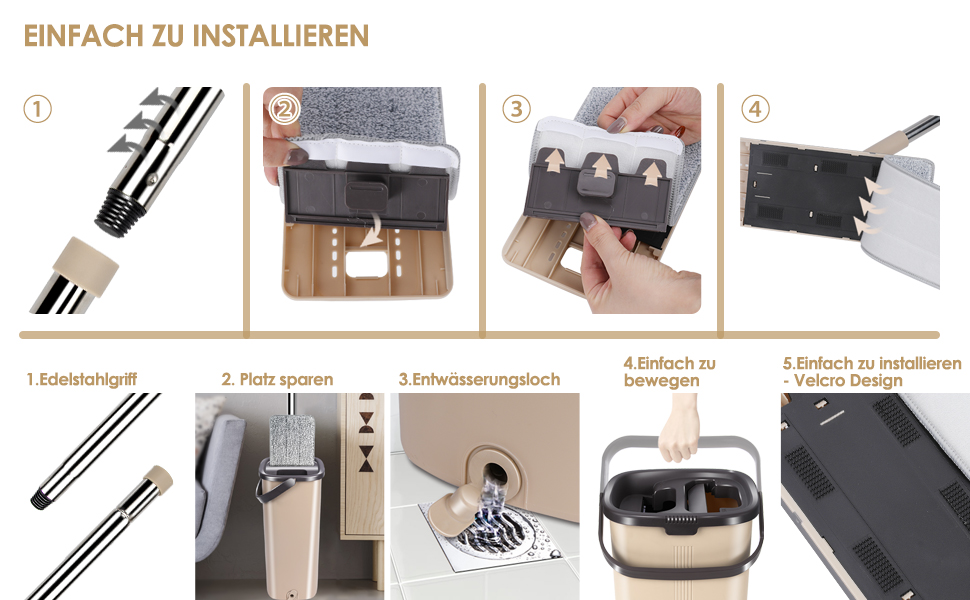 EINFACH ZU INSTALLIEREN

①

②

③

④

1.Edelstahlgriff

2. Platz sparen

3.Entwässerungsloch

4.Einfach zu bewegen

5.Einfach zu installieren - Velcro Design