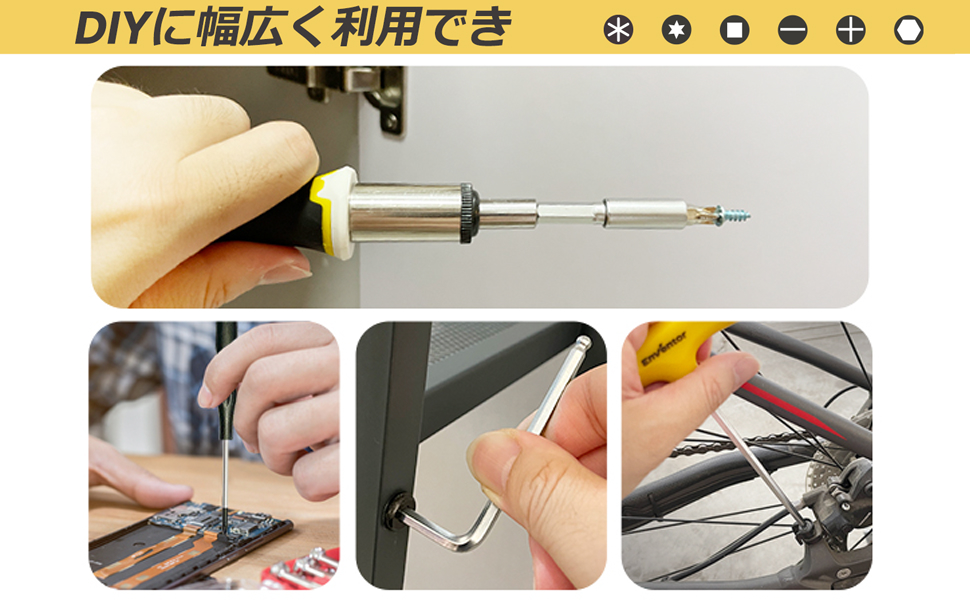 DIYに幅広く利用でき

Enventor