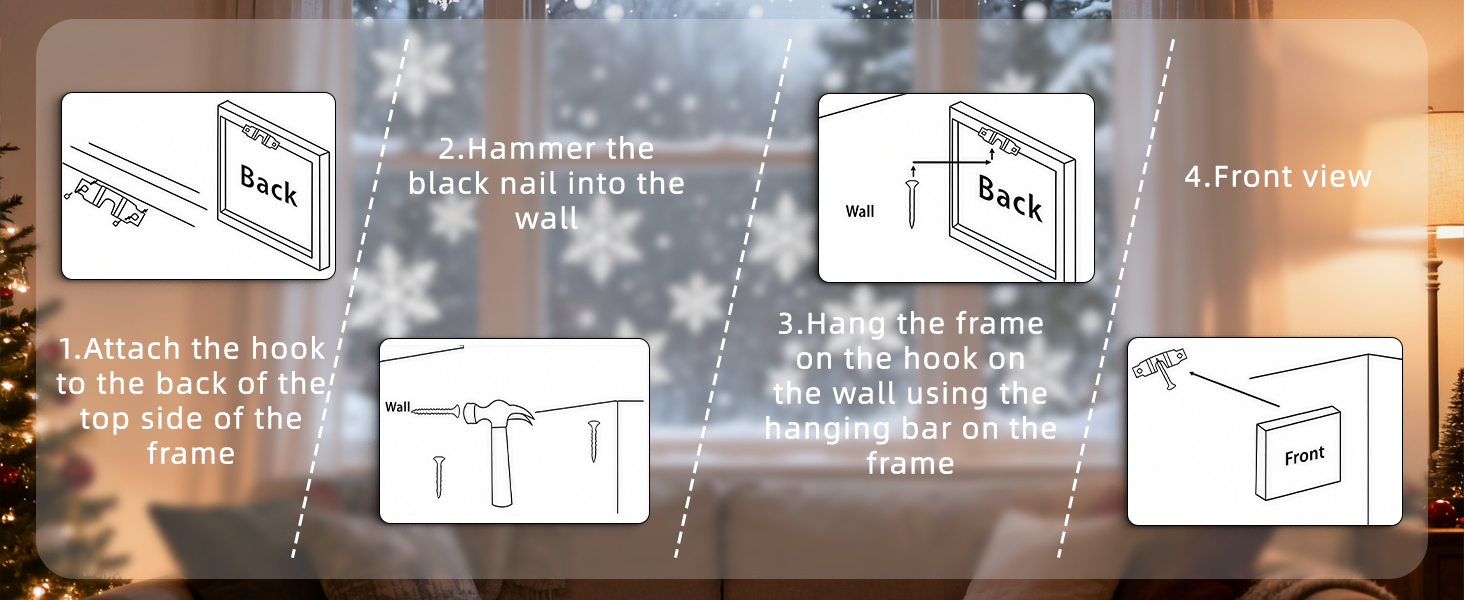 Back

1.Attach the hook to the back of the top side of the frame

2.Hammer the black nail into the wall

Wall

Wall

Back

3.Hang the frame on the hook on the wall using the hanging bar on the frame

4.Front view

Front