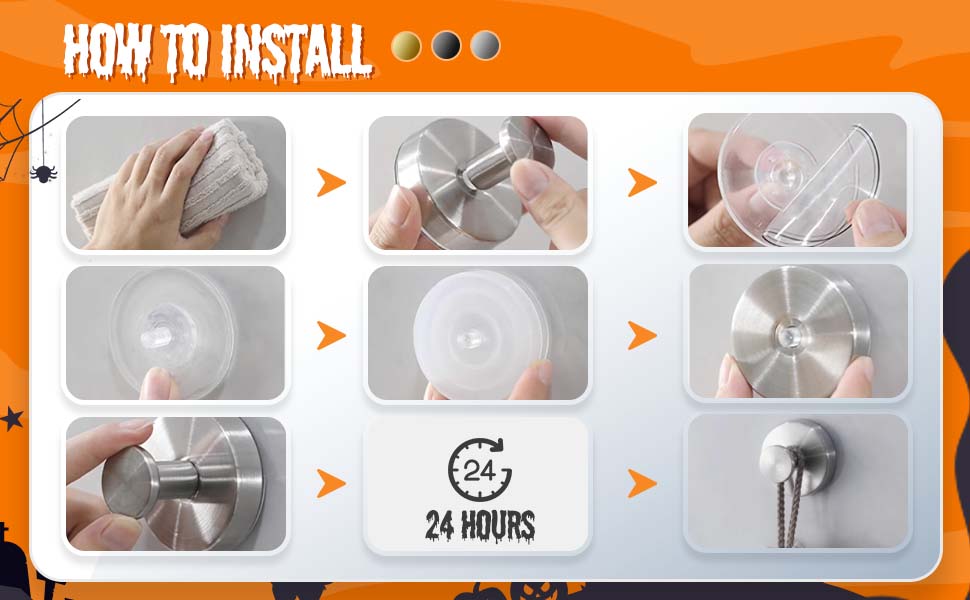 HOW TO INSTALL

24

24 HOURS