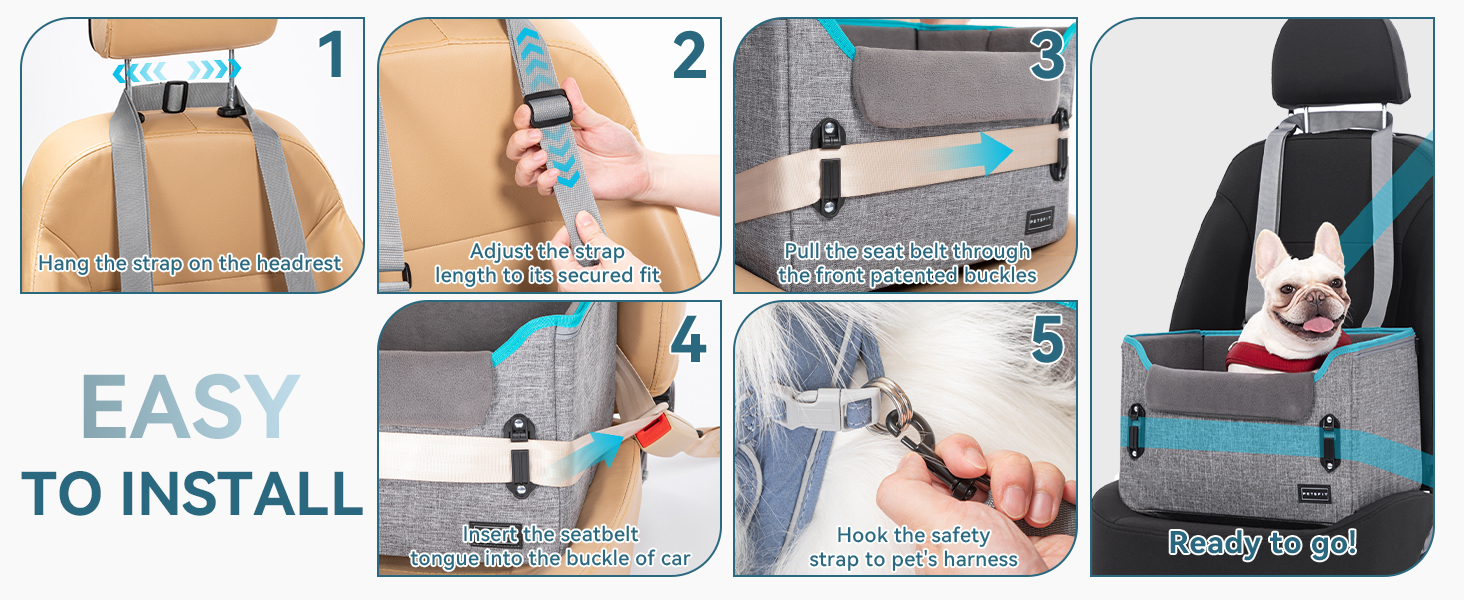 1
Hang the strap on the headrest

2
Adjust the strap length to its secured fit

3
PETSFIT
Pull the seat belt through the front patented buckles

EASY
TO INSTALL

4
Insert the seatbelt tongue into the buckle of car

5
Hook the safety strap to pet's harness

PETSFIT
Ready to go!