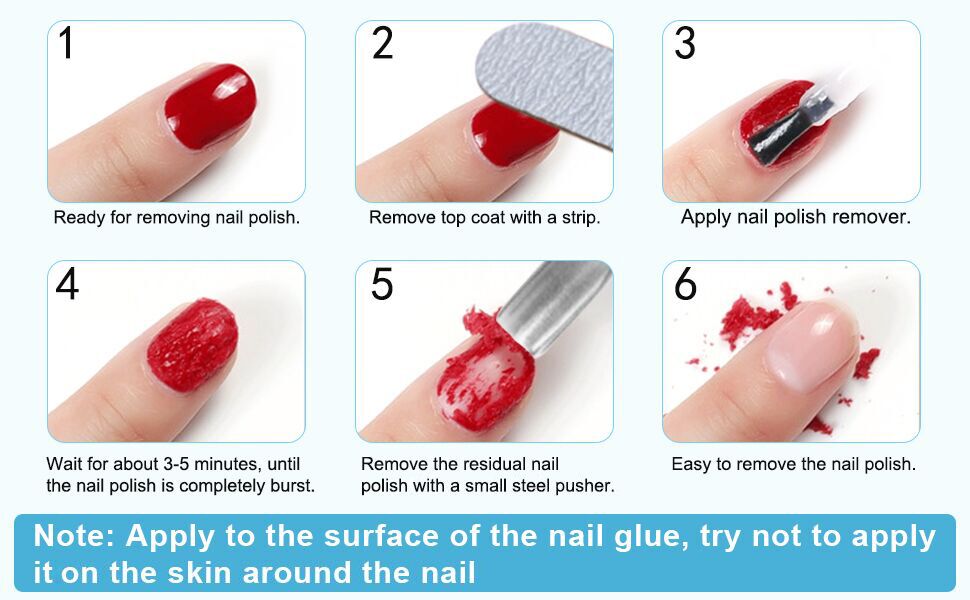 1

Ready for removing nail polish.

2

Remove top coat with a strip.

3

Apply nail polish remover.

4

Wait for about 3-5 minutes, until the nail polish is completely burst.

5

Remove the residual nail polish with a small steel pusher.

6

Easy to remove the nail polish.

Note: Apply to the surface of the nail glue, try not to apply it on the skin around the nail