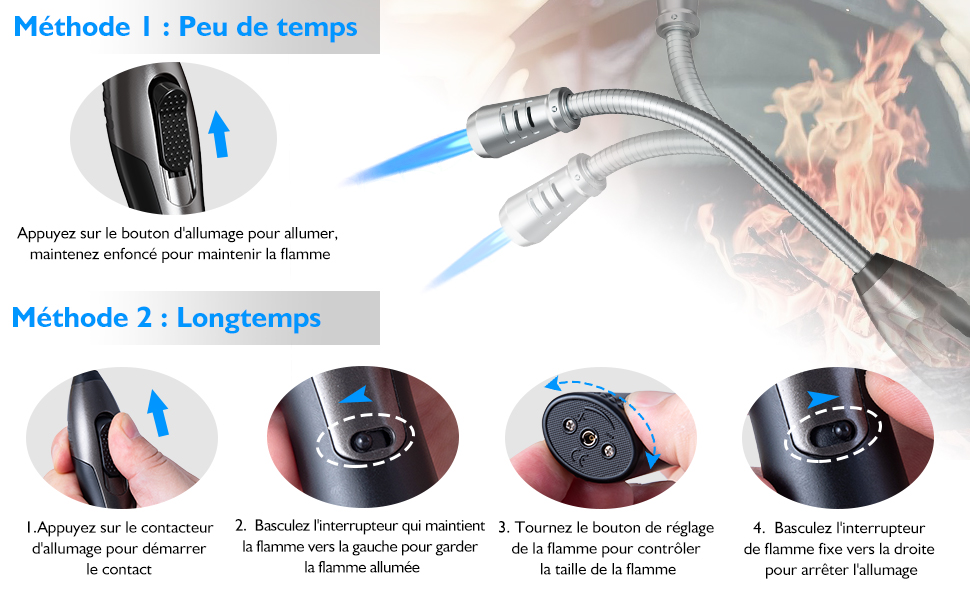 Méthode 1 : Peu de temps

Appuyez sur le bouton d'allumage pour allumer, maintenez enfoncé pour maintenir la flamme

Méthode 2 : Longtemps

1.Appuyez sur le contacteur d'allumage pour démarrer le contact

2. Basculez l'interrupteur qui maintient la flamme vers la gauche pour garder la flamme allumée

3. Tournez le bouton de réglage de la flamme pour contrôler la taille de la flamme

4. Basculez l'interrupteur de flamme fixe vers la droite pour arrêter l'allumage